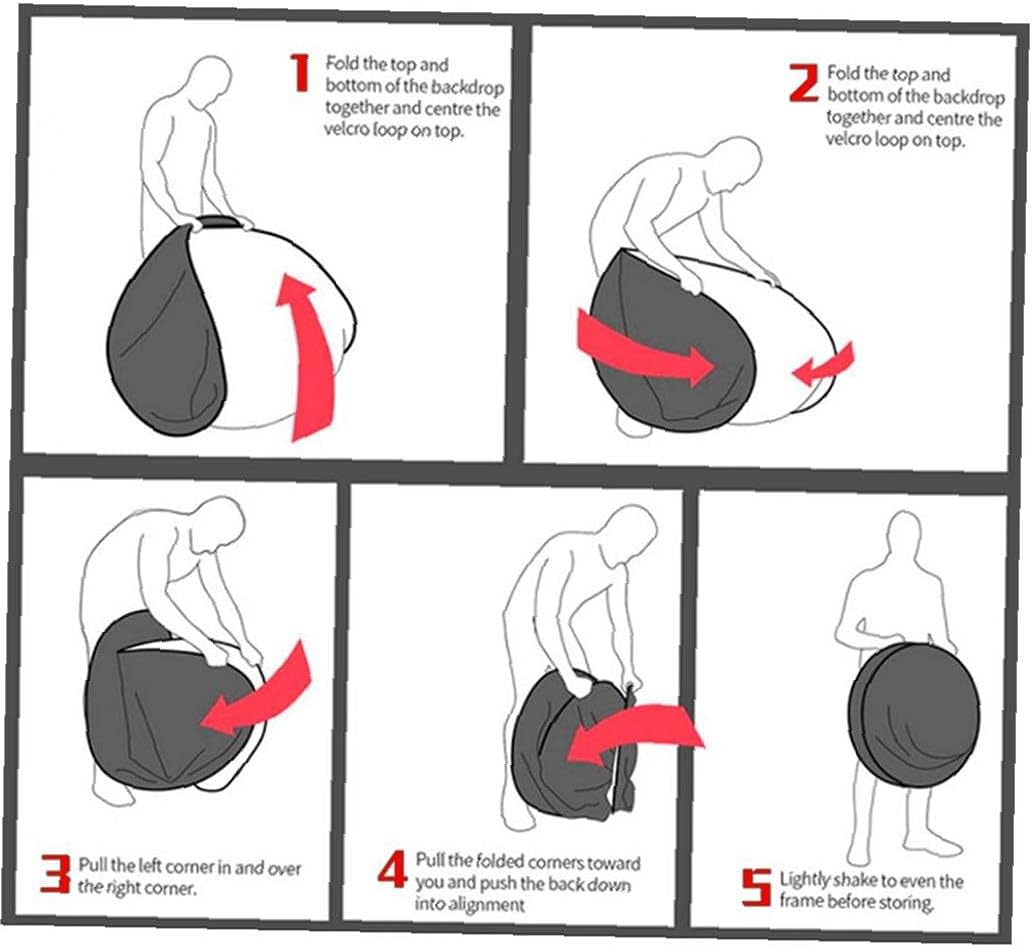 1 Fold the top and bottom of the backdrop together and centre the velcro loop on top.

2 Fold the top and bottom of the backdrop together and centre the velcro loop on top.

3 Pull the left corner in and over the right corner.

4 Pull the folded corners toward you and push the back down into alignment

5 Lightly shake to even the frame before storing.