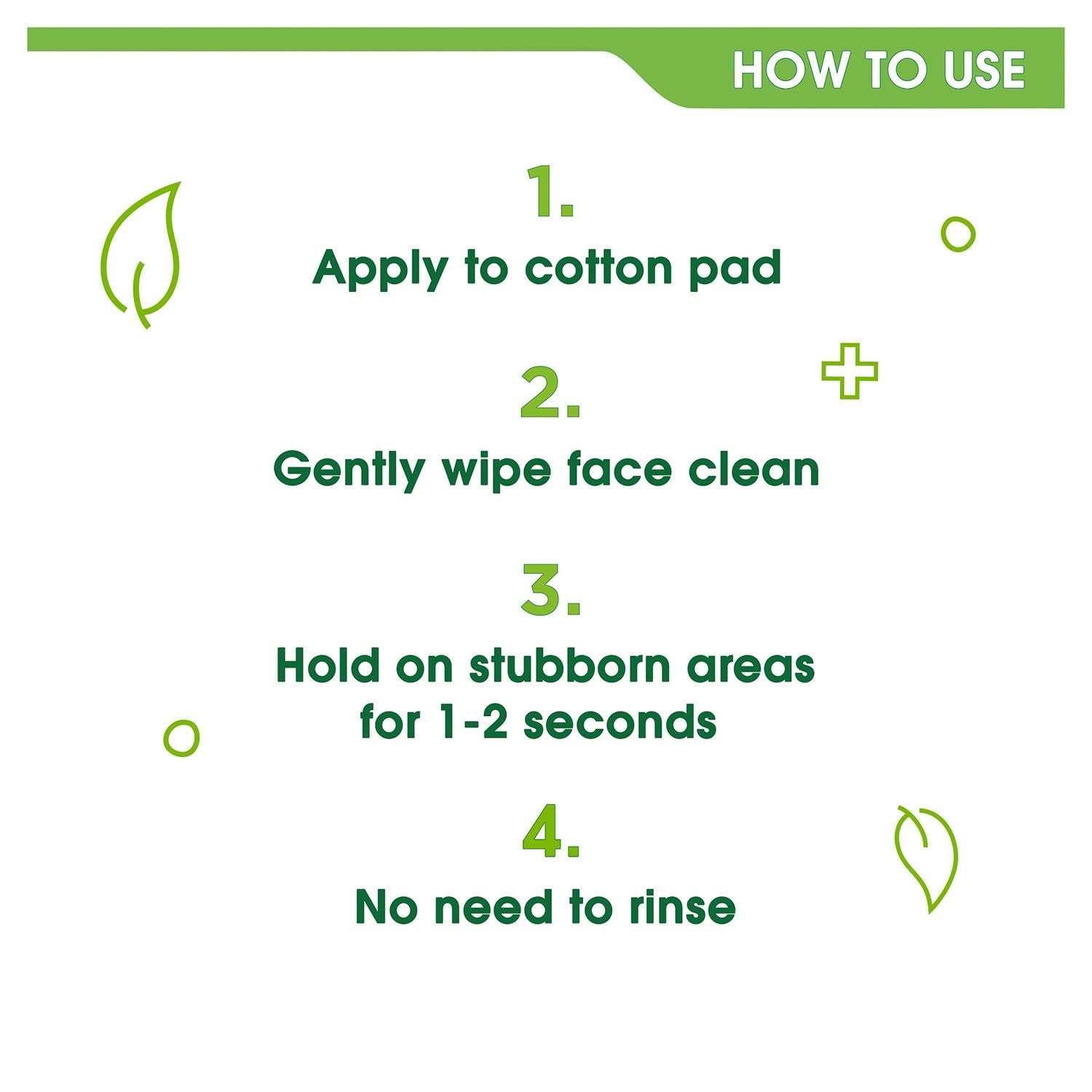 HOW TO USE

1.
Apply to cotton pad

2.
Gently wipe face clean

3.
Hold on stubborn areas for 1-2 seconds

4.
No need to rinse