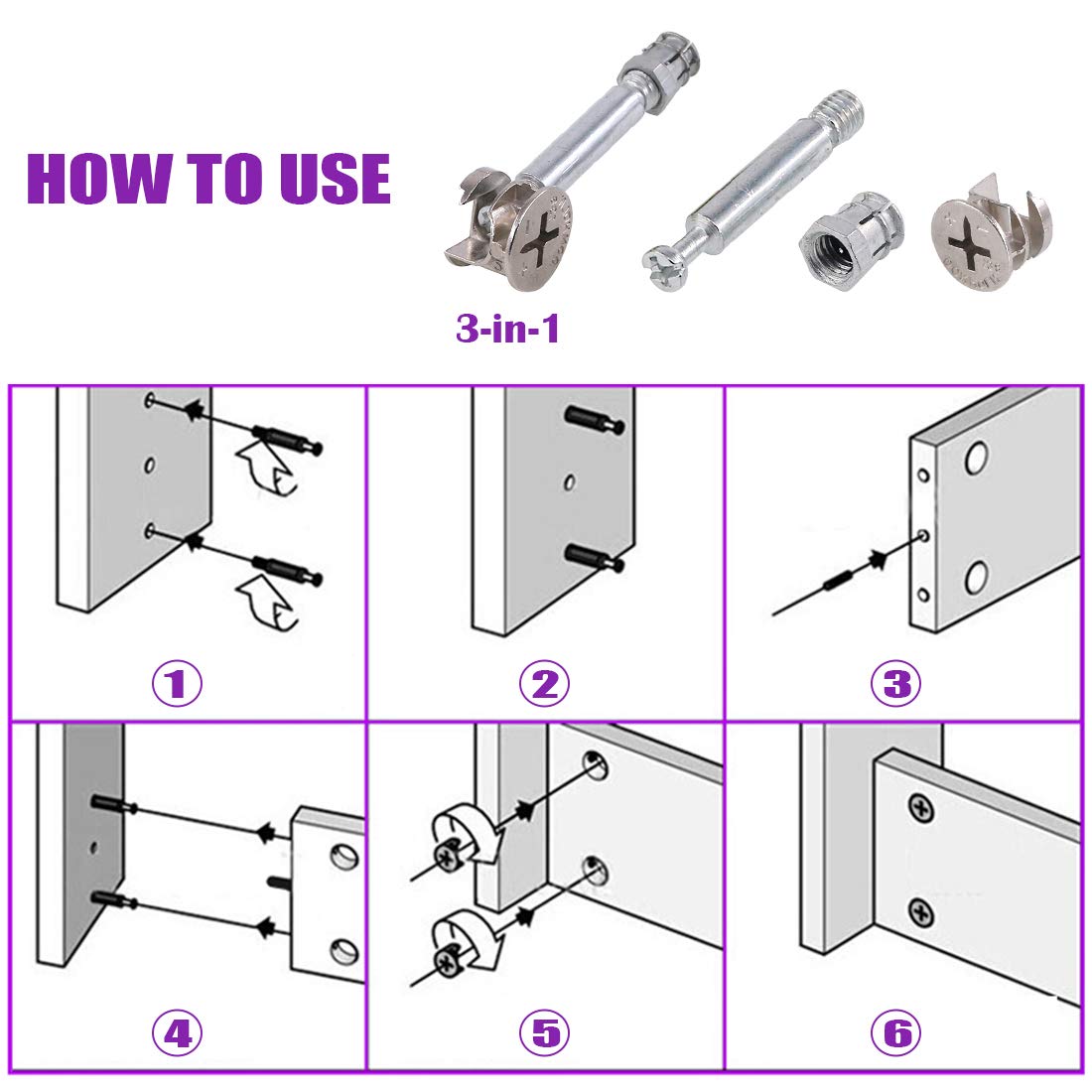 HOW TO USE

3-in-1

①

②

③

④

⑤

⑥