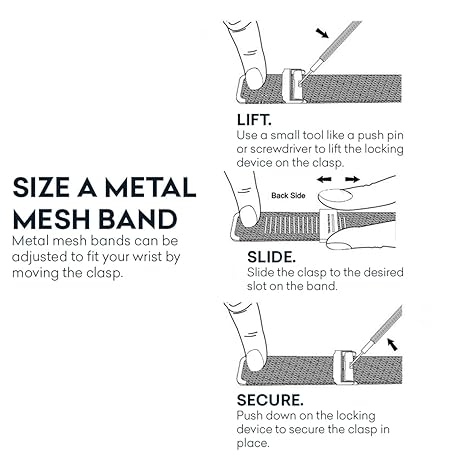 SIZE A METAL MESH BAND
Metal mesh bands can be adjusted to fit your wrist by moving the clasp.

LIFT.
Use a small tool like a push pin or screwdriver to lift the locking device on the clasp.

Back Side

SLIDE.
Slide the clasp to the desired slot on the band.

SECURE.
Push down on the locking device to secure the clasp in place.