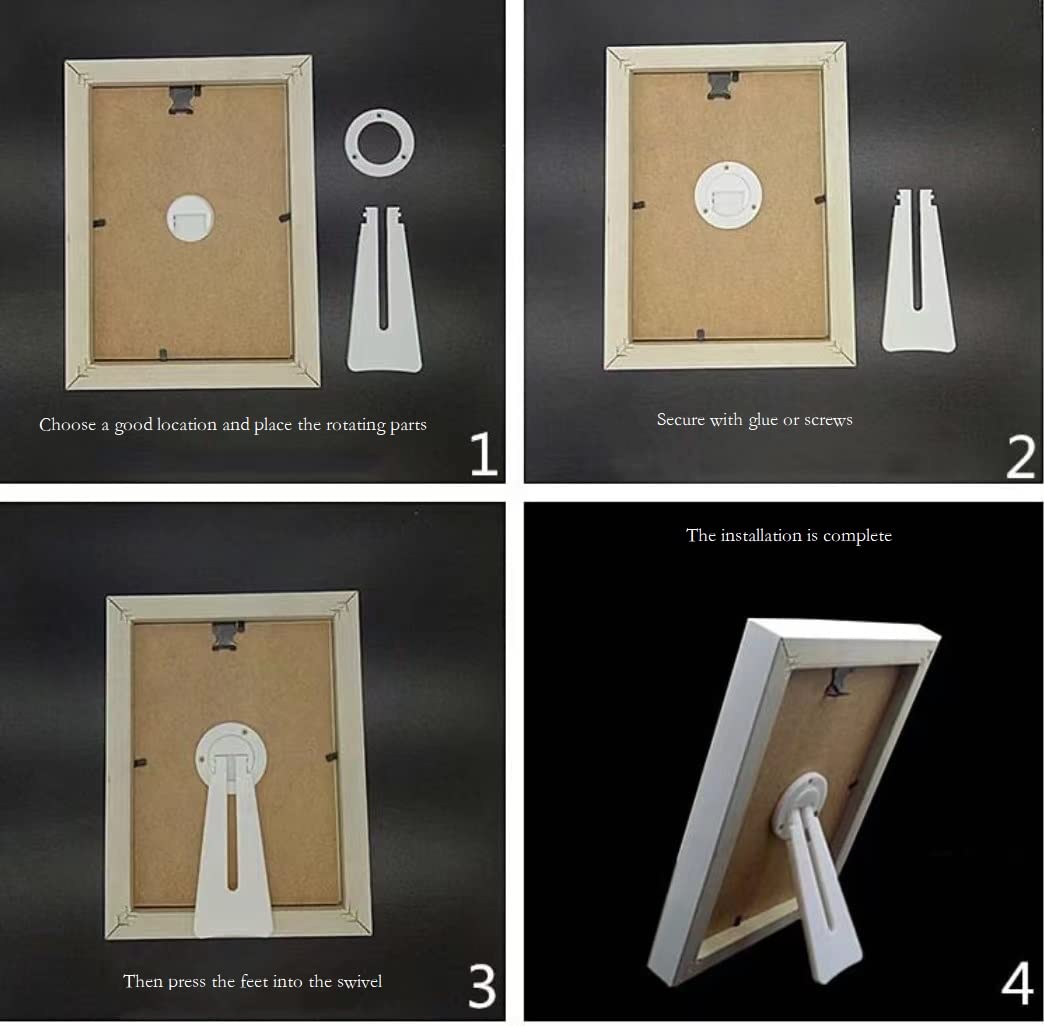 Choose a good location and place the rotating parts

1

Secure with glue or screws

2

Then press the feet into the swivel

3

The installation is complete

4