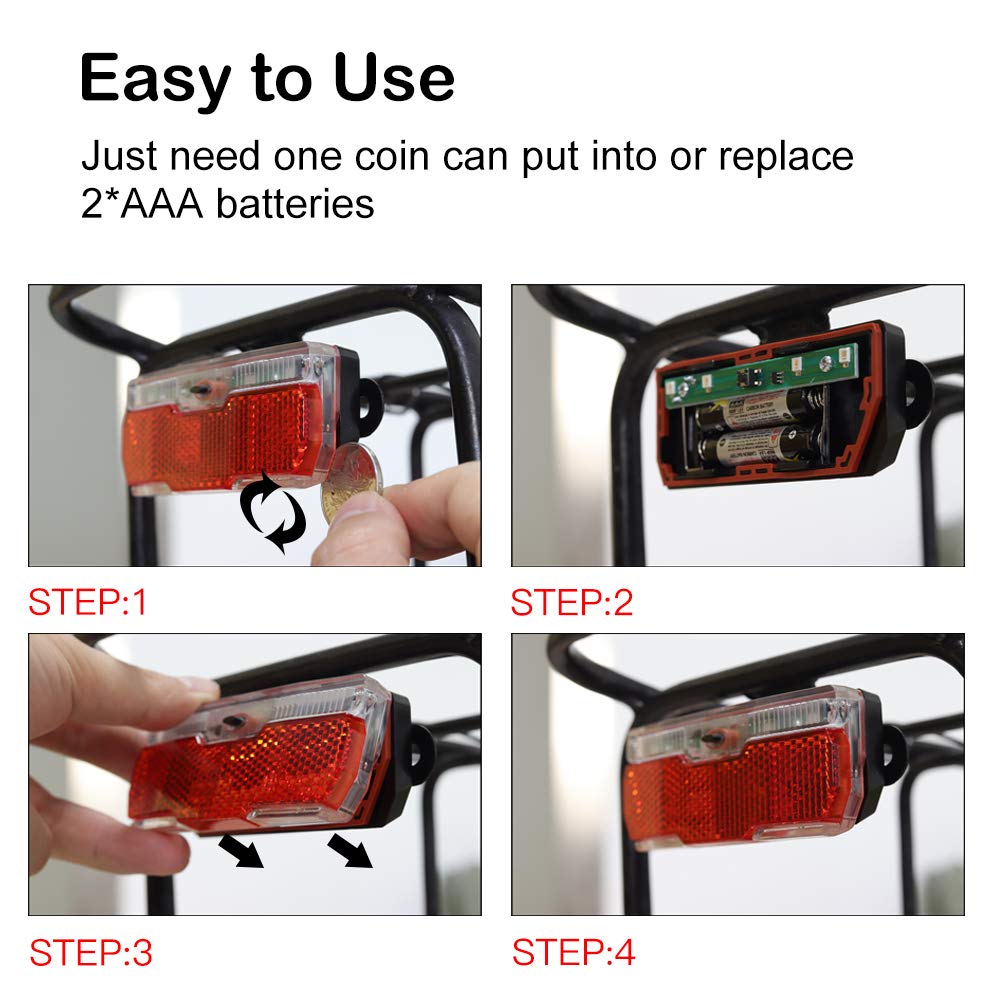 Easy to Use

Just need one coin can put into or replace 2*AAA batteries

STEP:1

STEP:2

STEP:3

STEP:4