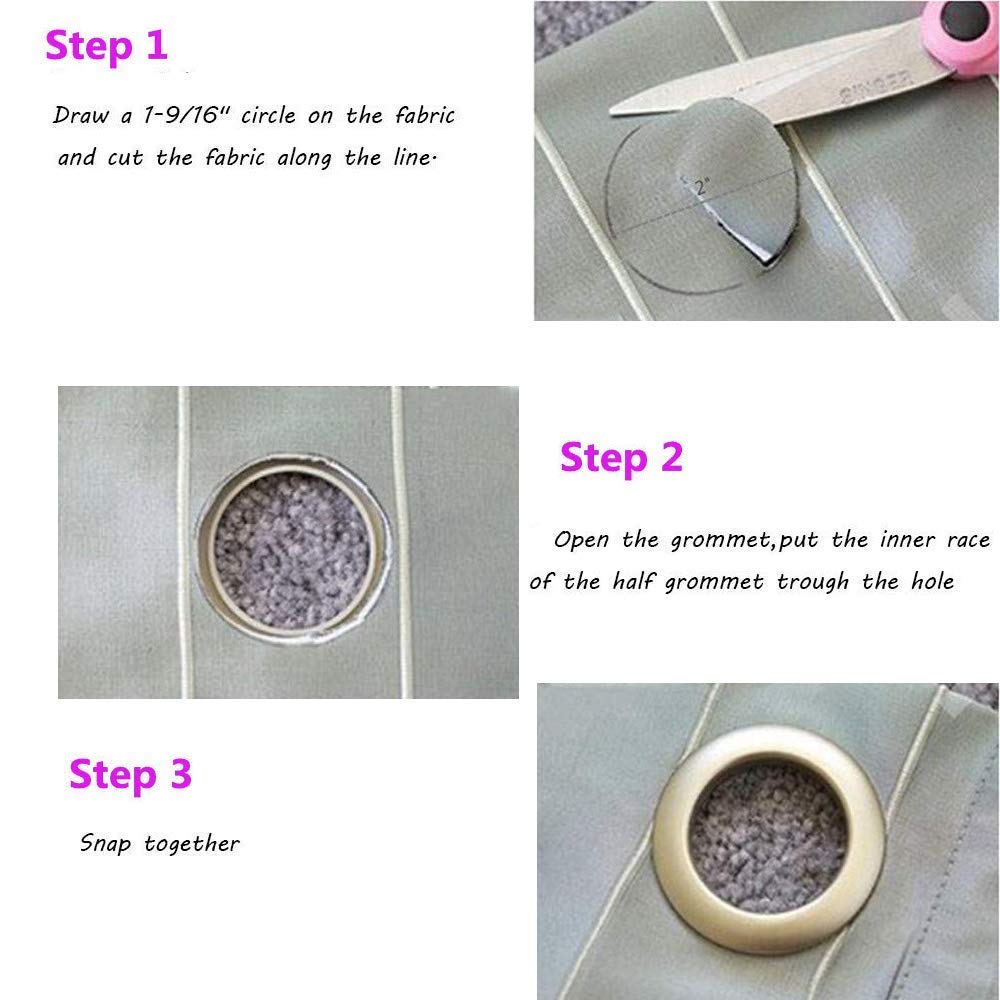 Step 1

Draw a 1-9/16" circle on the fabric and cut the fabric along the line.

SINGER

2"

Step 2

Open the grommet,put the inner race of the half grommet trough the hole

Step 3

Snap together