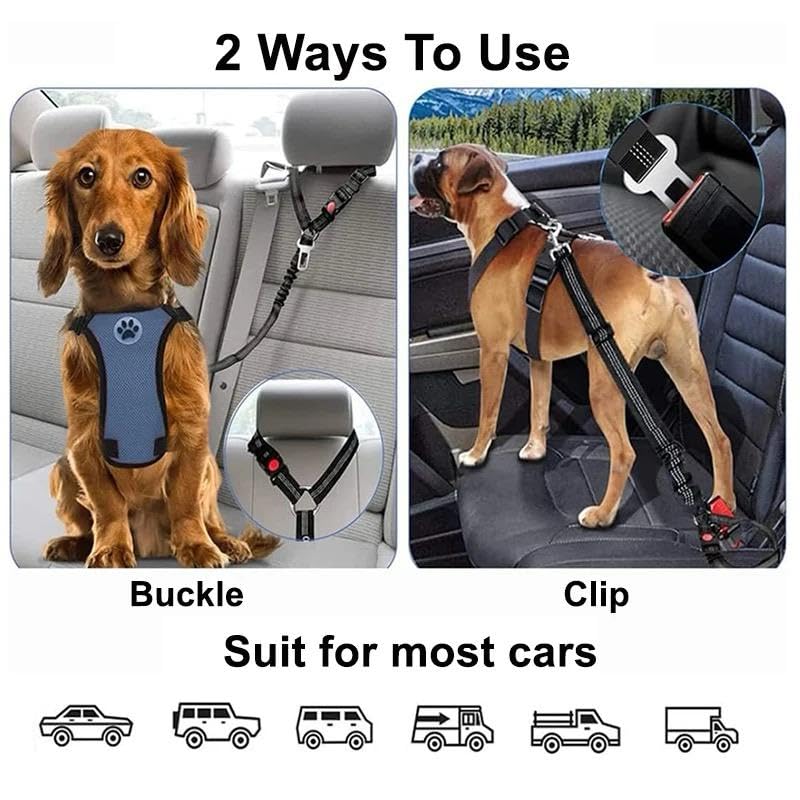 2 Ways To Use

Buckle

Clip

Suit for most cars