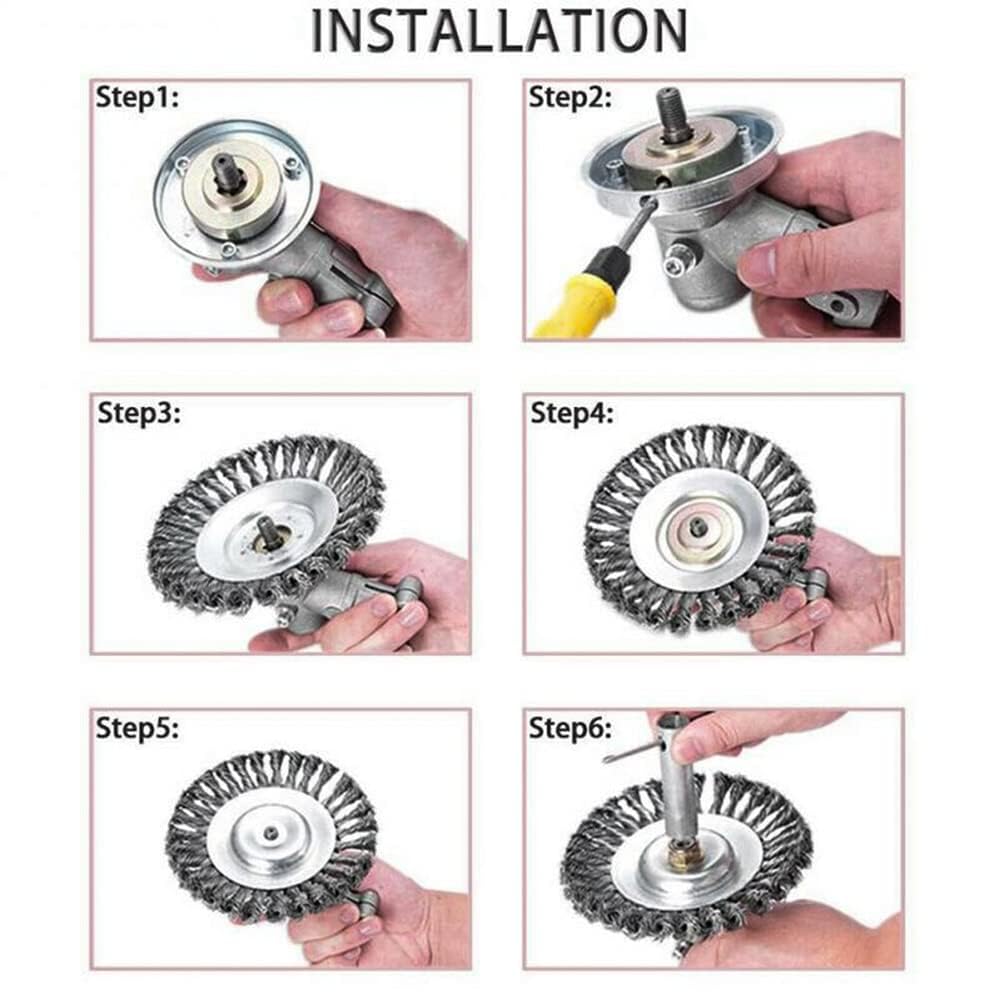 INSTALLATION

Step1:

Step2:

Step3:

Step4:

Step5:

Step6: