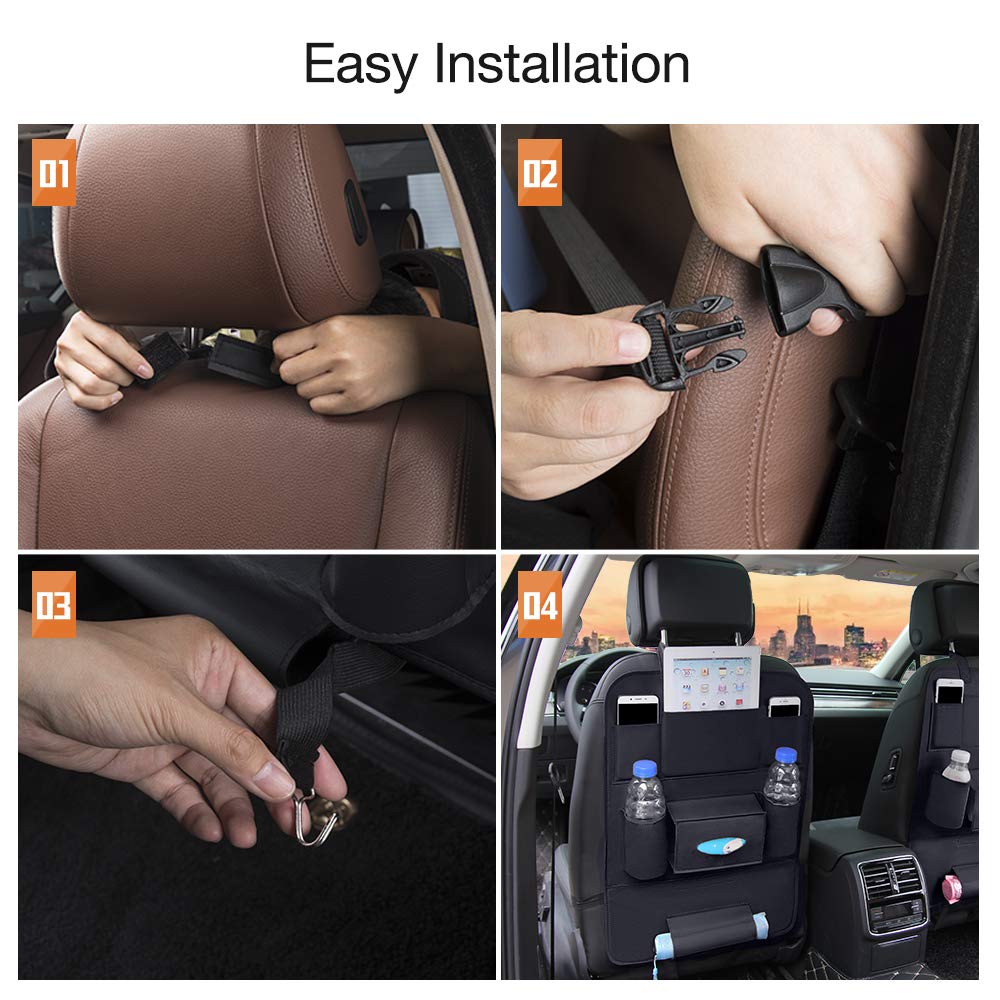 Easy Installation

01

02

03

04