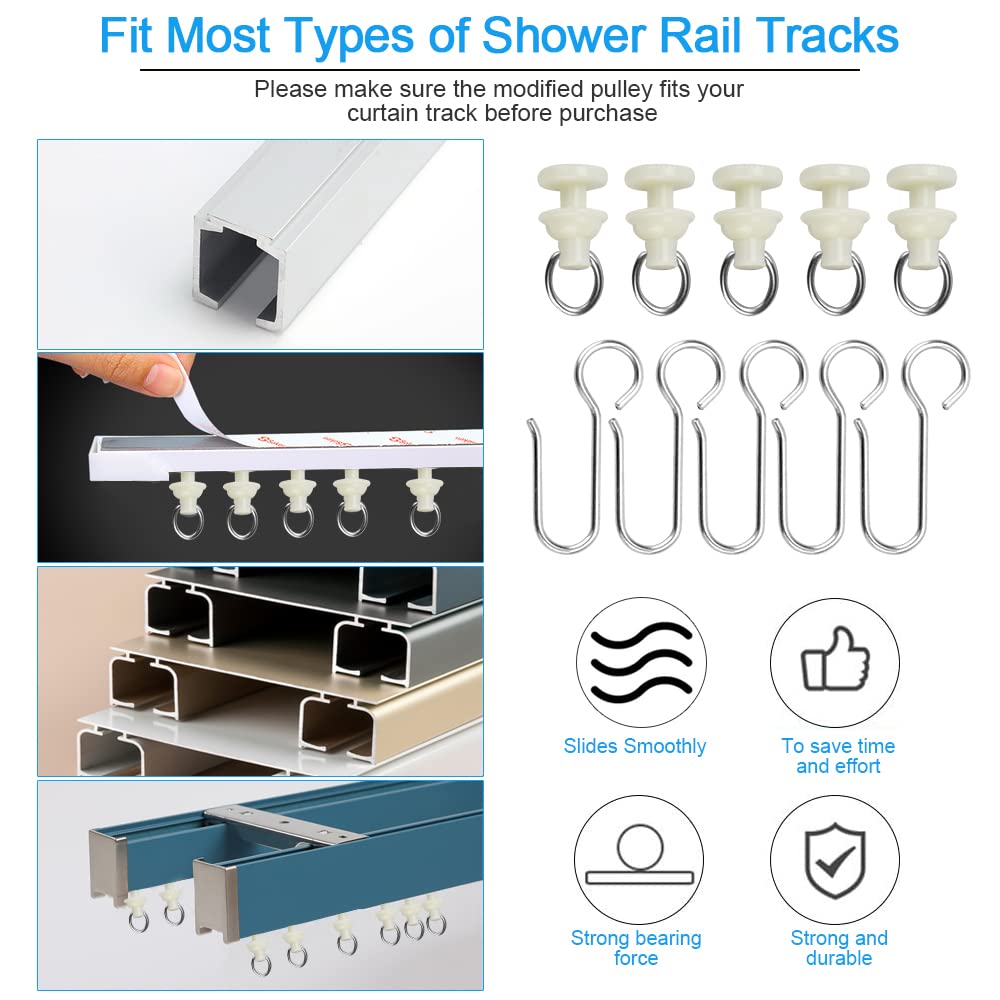 Fit Most Types of Shower Rail Tracks

Please make sure the modified pulley fits your curtain track before purchase

Slides Smoothly

To save time and effort

Strong bearing force

Strong and durable