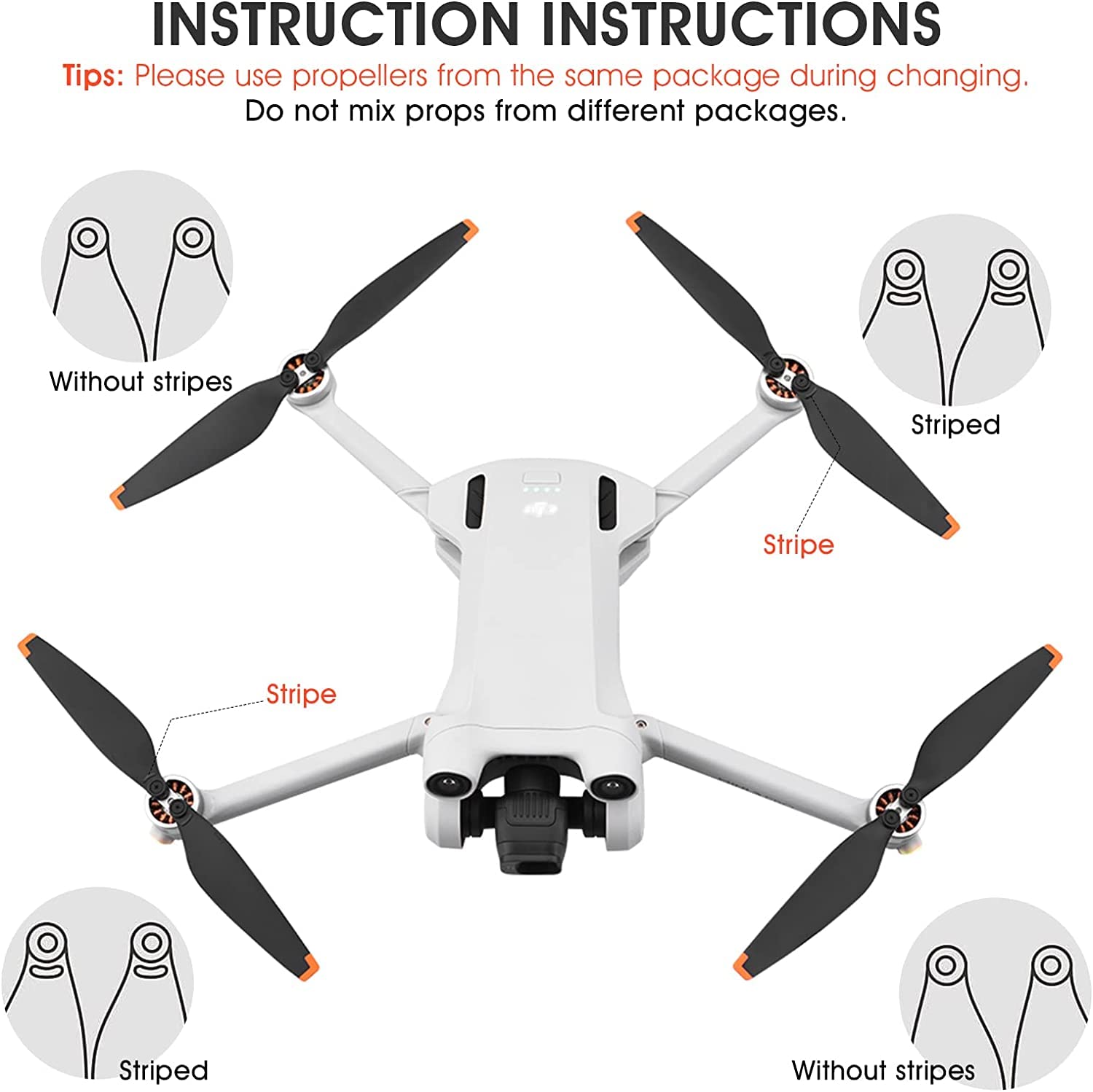 INSTRUCTION INSTRUCTIONS

Tips: Please use propellers from the same package during changing. Do not mix props from different packages.

Without stripes

Striped

Stripe

Stripe

Striped

Without stripes