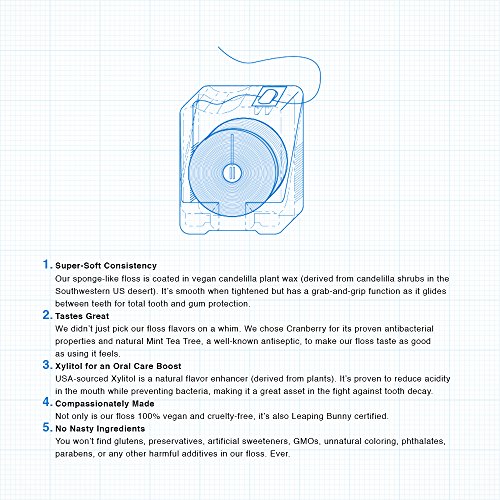 1. Super-Soft Consistency
Our sponge-like floss is coated in vegan candelilla plant wax (derived from candelilla shrubs in the Southwestern US desert). It's smooth when tightened but has a grab-and-grip function as it glides between teeth for total tooth and gum protection.

2. Tastes Great
We didn't just pick our floss flavors on a whim. We chose Cranberry for its proven antibacterial properties and natural Mint Tea Tree, a well-known antiseptic, to make our floss taste as good as using it feels.

3. Xylitol for an Oral Care Boost
USA-sourced Xylitol is a natural flavor enhancer (derived from plants). It's proven to reduce acidity in the mouth while preventing bacteria, making it a great asset in the fight against tooth decay.

4. Compassionately Made
Not only is our floss 100% vegan and cruelty-free, it's also Leaping Bunny certified.

5. No Nasty Ingredients
You won't find glutens, preservatives, artificial sweeteners, GMOs, unnatural coloring, phthalates, parabens, or any other harmful additives in our floss. Ever.