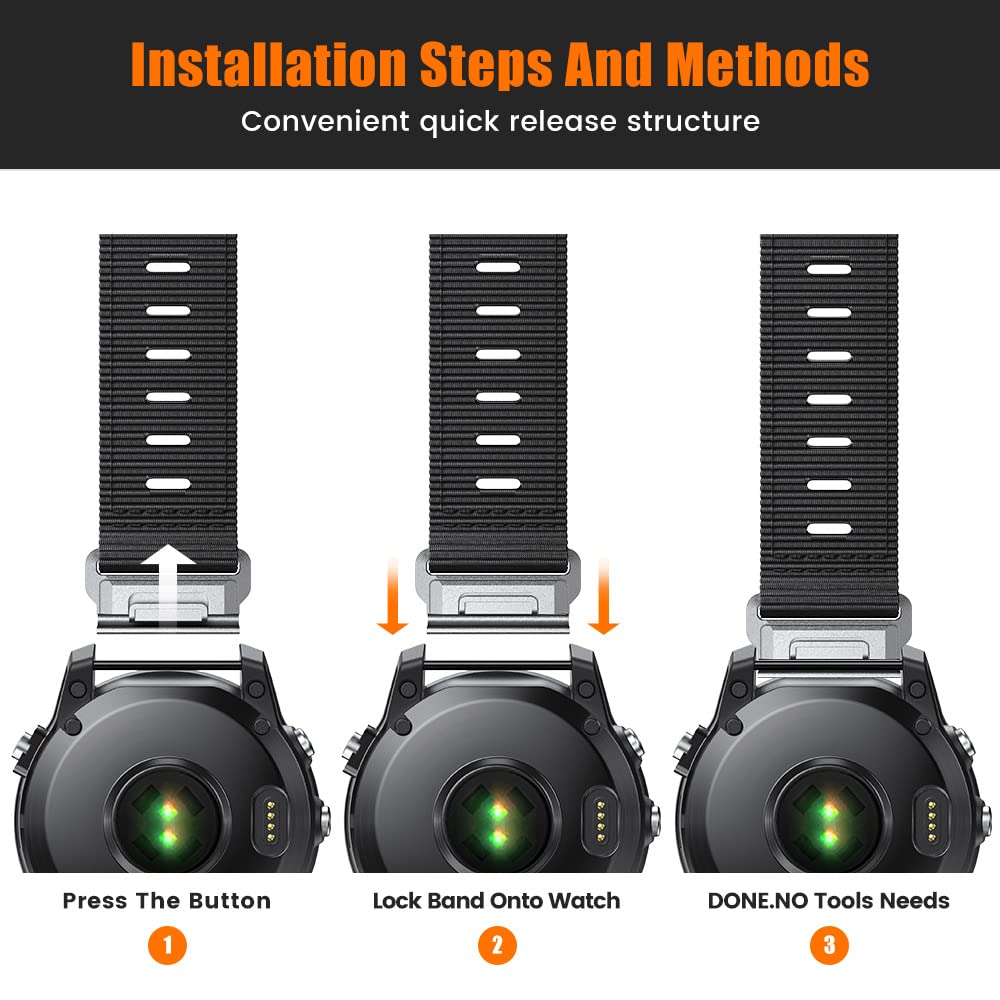 Installation Steps And Methods
Convenient quick release structure

Press The Button
1

Lock Band Onto Watch
2

DONE.NO Tools Needs
3