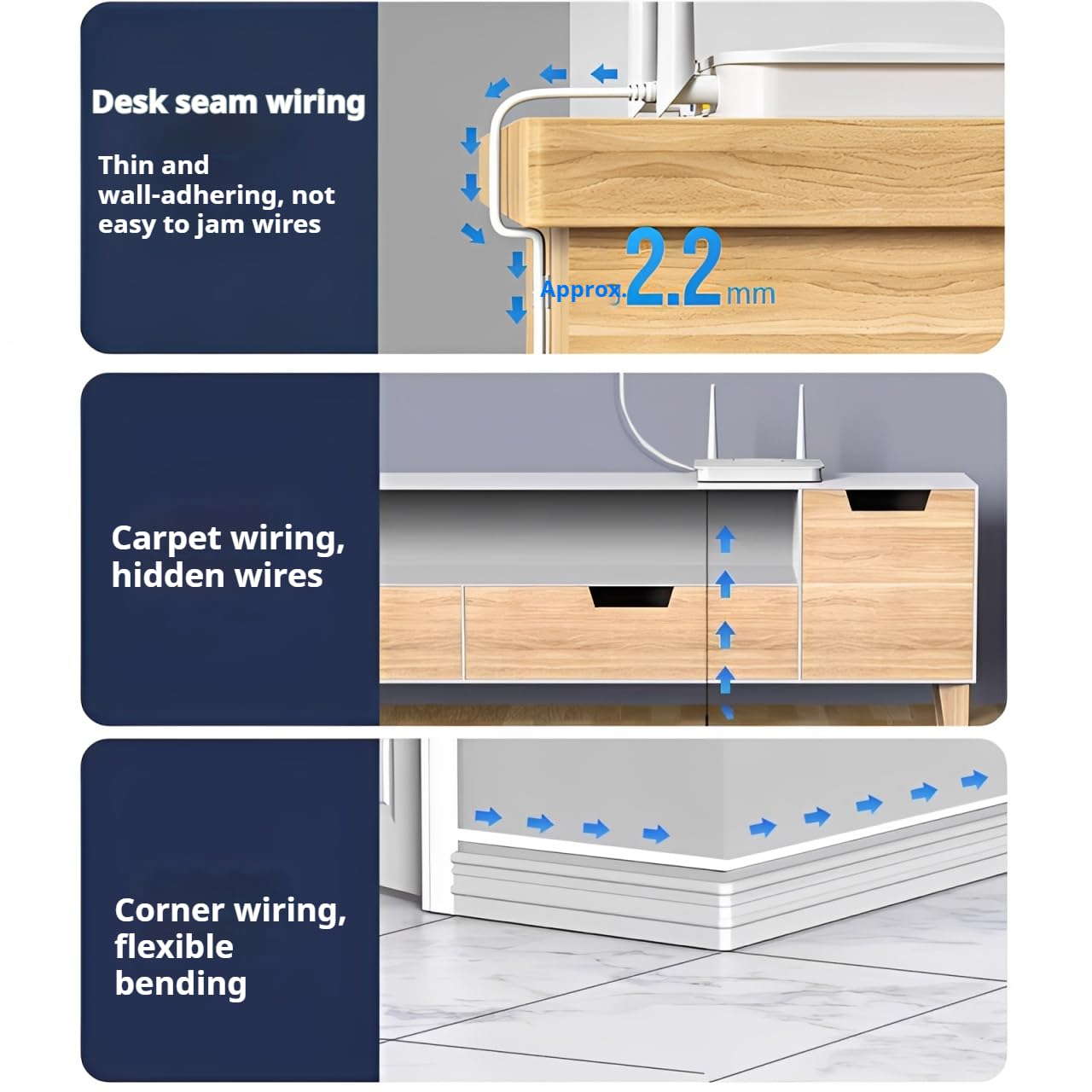 Desk seam wiring

Thin and wall-adhering, not easy to jam wires

Approx. 2.2 mm

Carpet wiring, hidden wires

Corner wiring, flexible bending