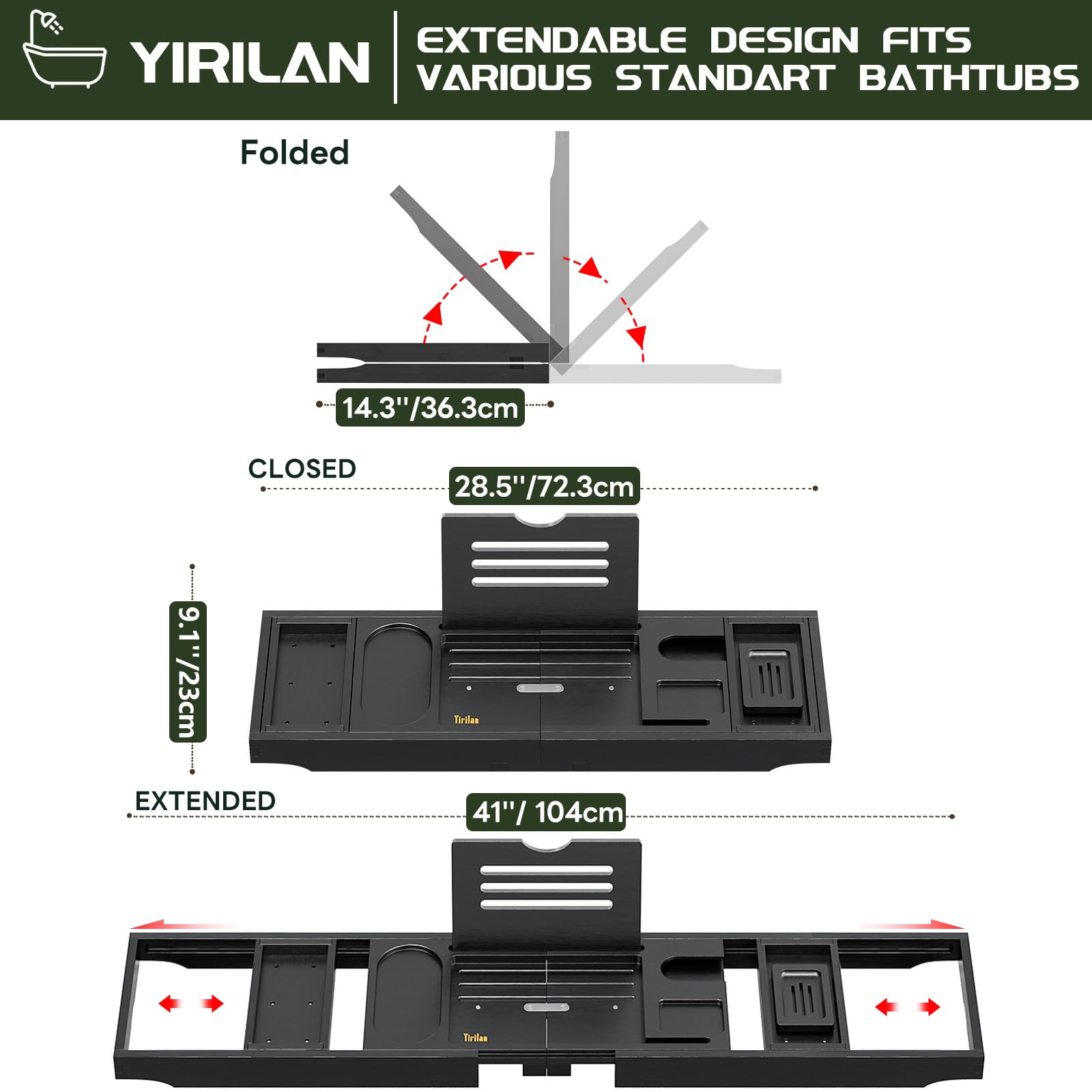 YIRILAN

EXTENDABLE DESIGN FITS VARIOUS STANDART BATHTUBS

Folded

14.3''/36.3cm

CLOSED

28.5''/72.3cm

9.1''/23cm

Yirilan

EXTENDED

41''/ 104cm

Yirilan