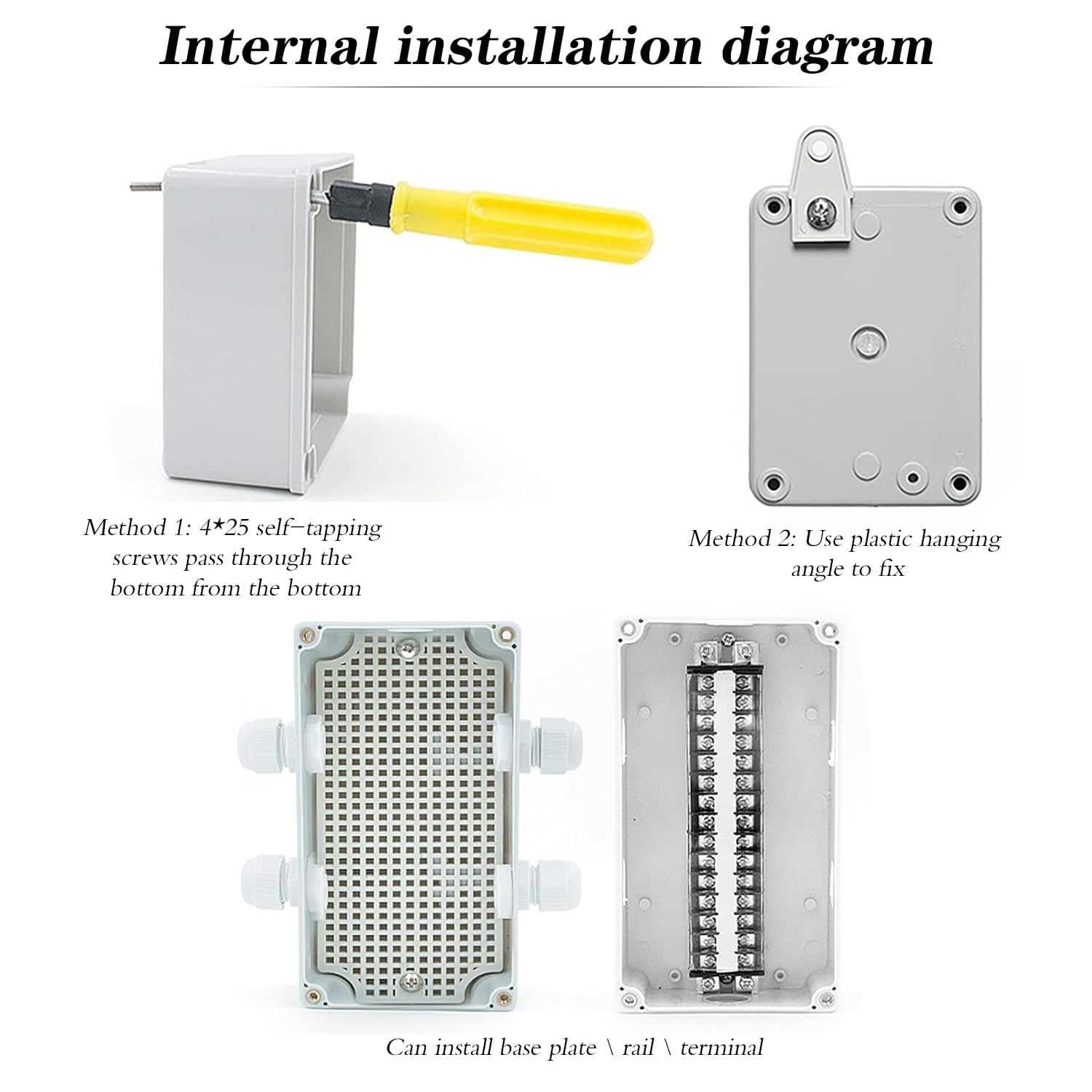 Internal installation diagram

Method 1: 4*25 self-tapping screws pass through the bottom from the bottom

Method 2: Use plastic hanging angle to fix

Can install base plate \ rail \ terminal