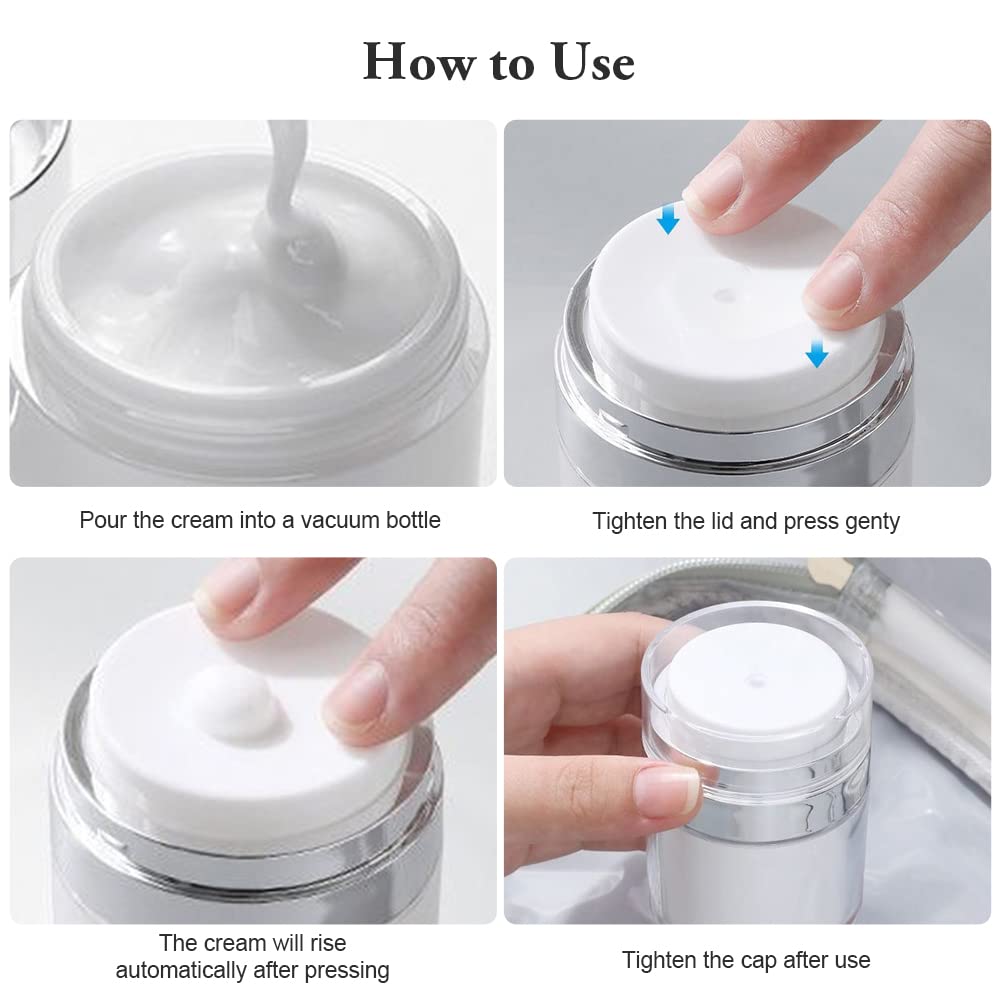 How to Use

Pour the cream into a vacuum bottle

Tighten the lid and press genty

The cream will rise automatically after pressing

Tighten the cap after use