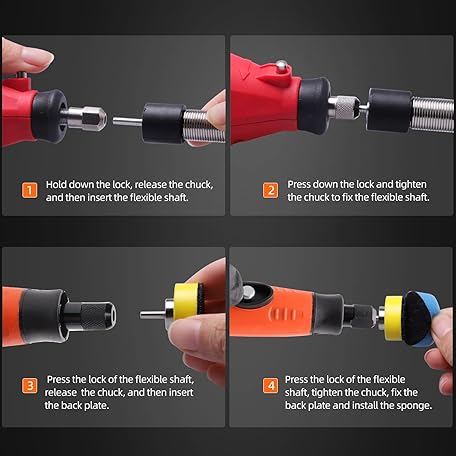 1 Hold down the lock, release the chuck, and then insert the flexible shaft.

2 Press down the lock and tighten the chuck to fix the flexible shaft.

3 Press the lock of the flexible shaft, release the chuck, and then insert the back plate.

4 Press the lock of the flexible shaft, tighten the chuck, fix the back plate and install the sponge.