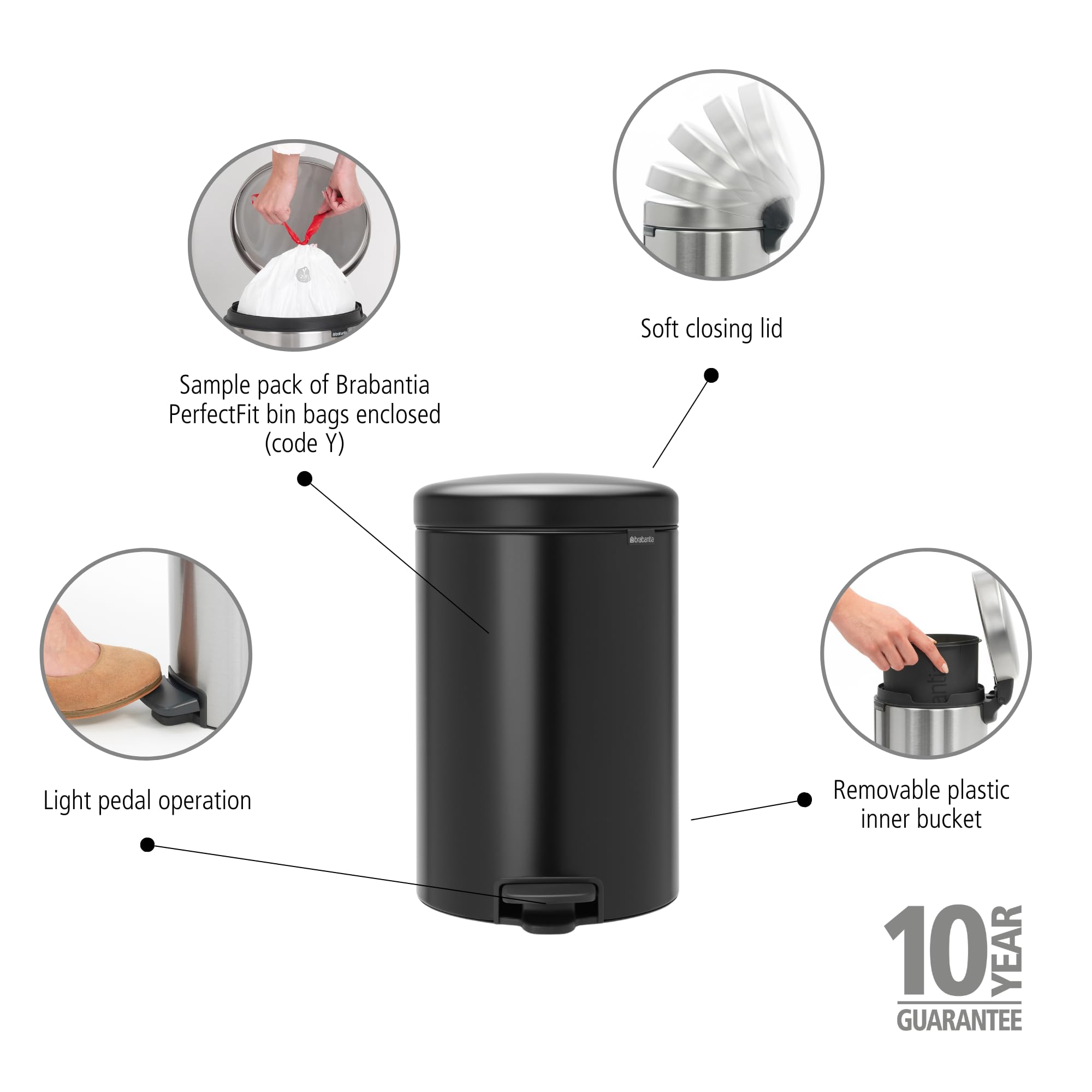 Soft closing lid

Sample pack of Brabantia PerfectFit bin bags enclosed (code Y)

brabantia

Light pedal operation

Removable plastic inner bucket

10 YEAR GUARANTEE