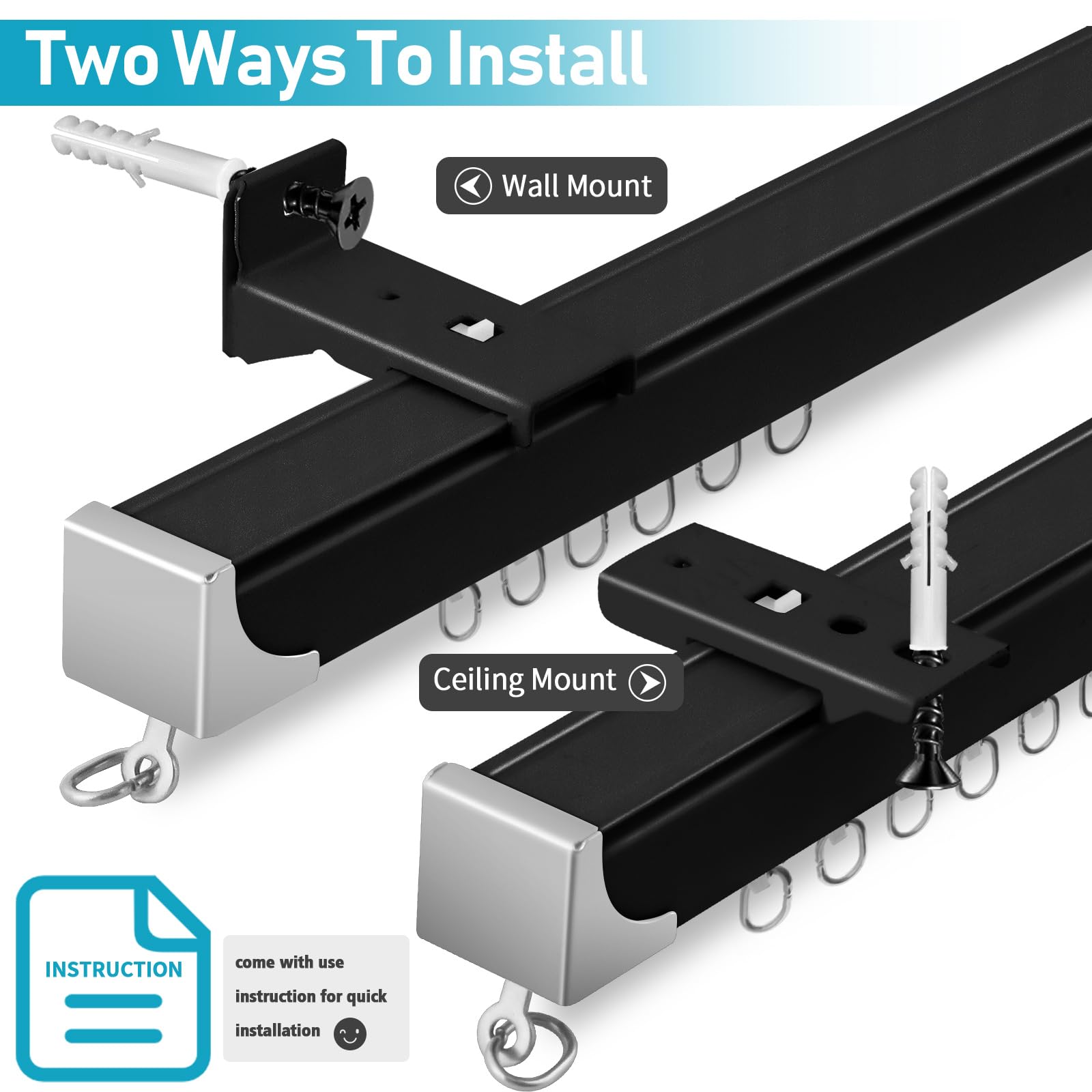 Two Ways To Install

Wall Mount

Ceiling Mount

INSTRUCTION

come with use instruction for quick installation