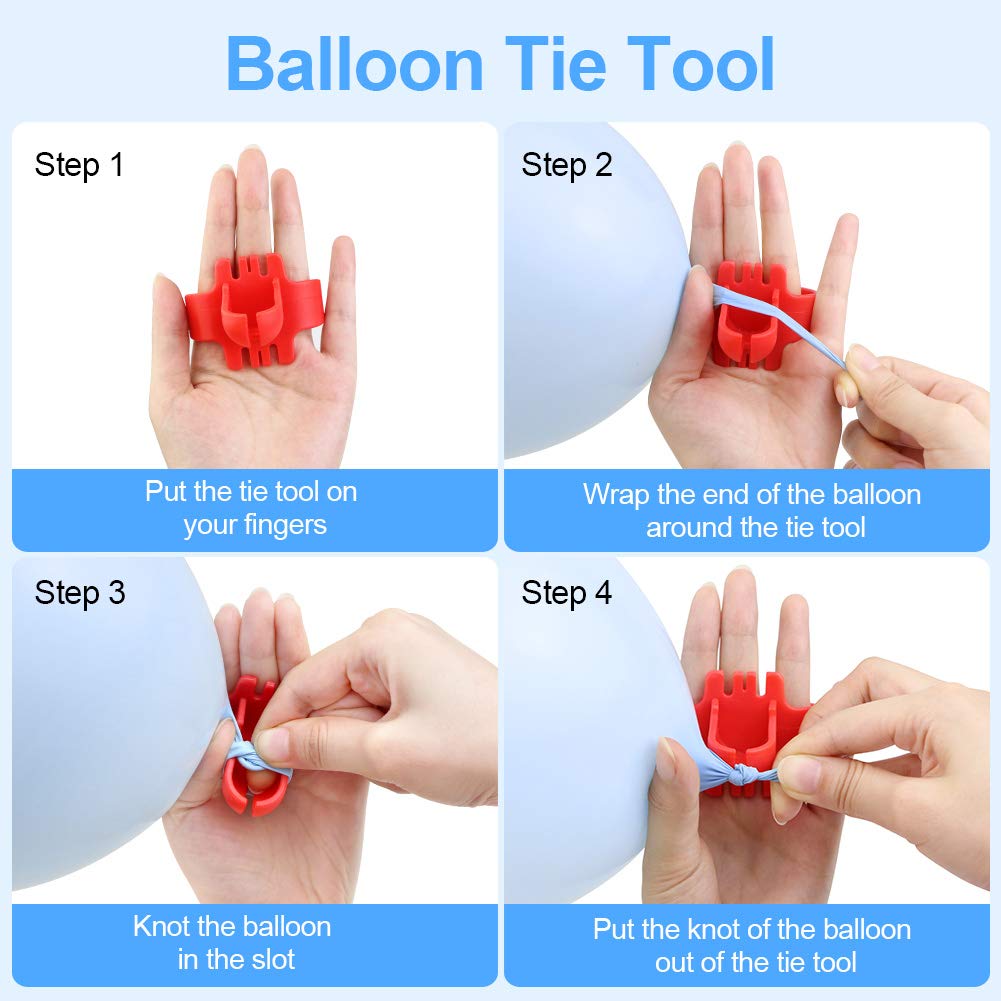 Balloon Tie Tool

Step 1

Put the tie tool on your fingers

Step 2

Wrap the end of the balloon around the tie tool

Step 3

Knot the balloon in the slot

Step 4

Put the knot of the balloon out of the tie tool