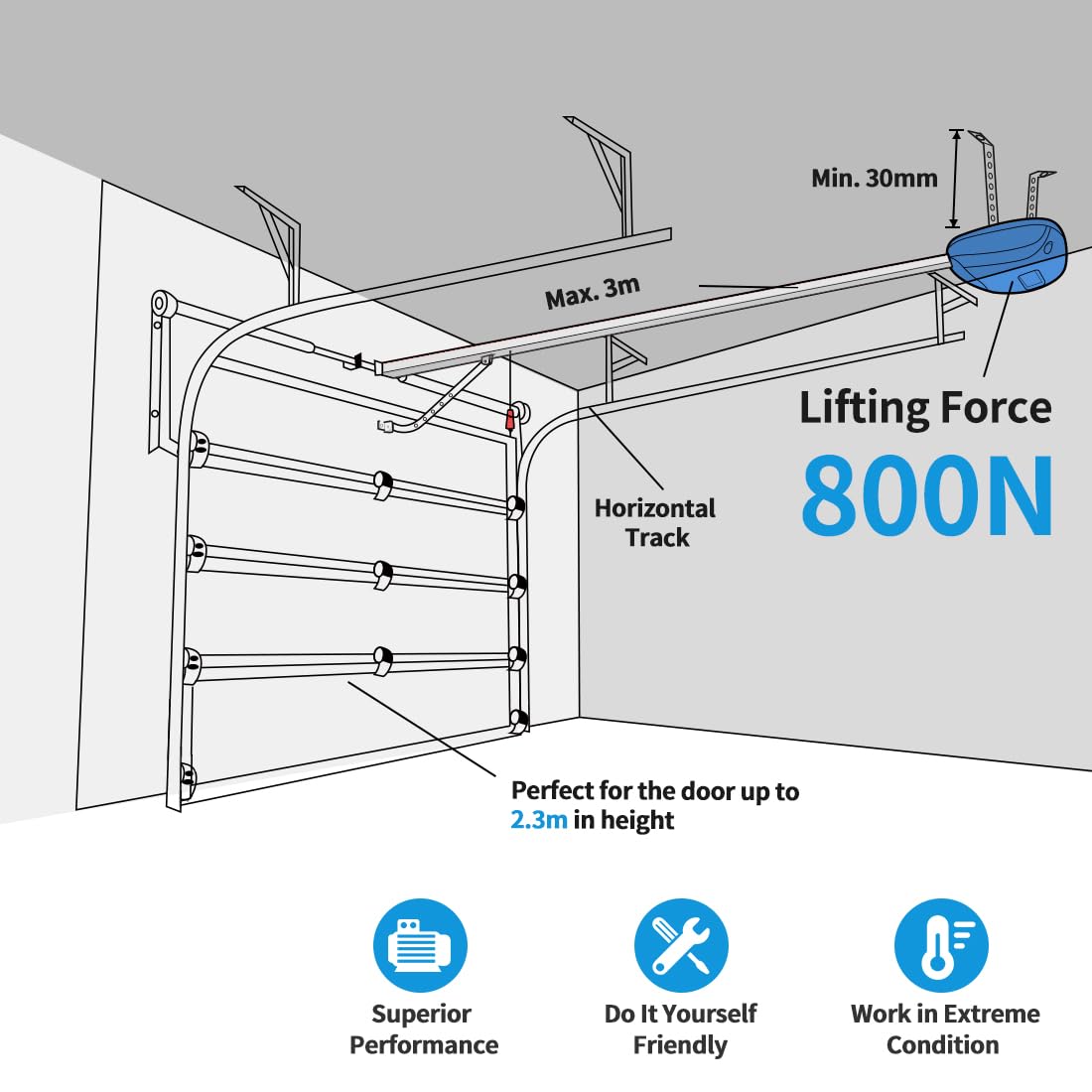 Min. 30mm

Max. 3m

Lifting Force

800N

Horizontal Track

Perfect for the door up to 2.3m in height

Superior Performance

Do It Yourself Friendly

Work in Extreme Condition