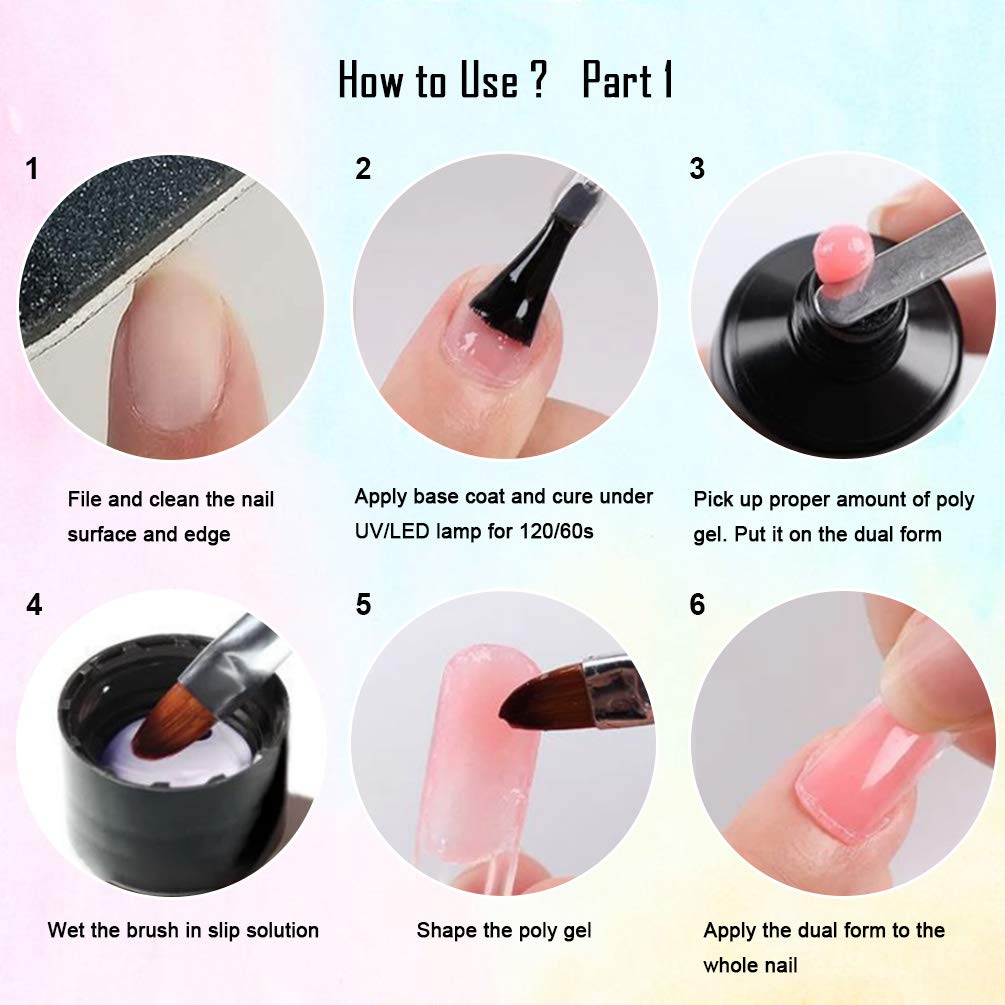 How to Use ? Part 1

1

File and clean the nail surface and edge

2

Apply base coat and cure under UV/LED lamp for 120/60s

3

Pick up proper amount of poly gel. Put it on the dual form

4

Wet the brush in slip solution

5

Shape the poly gel

6

Apply the dual form to the whole nail