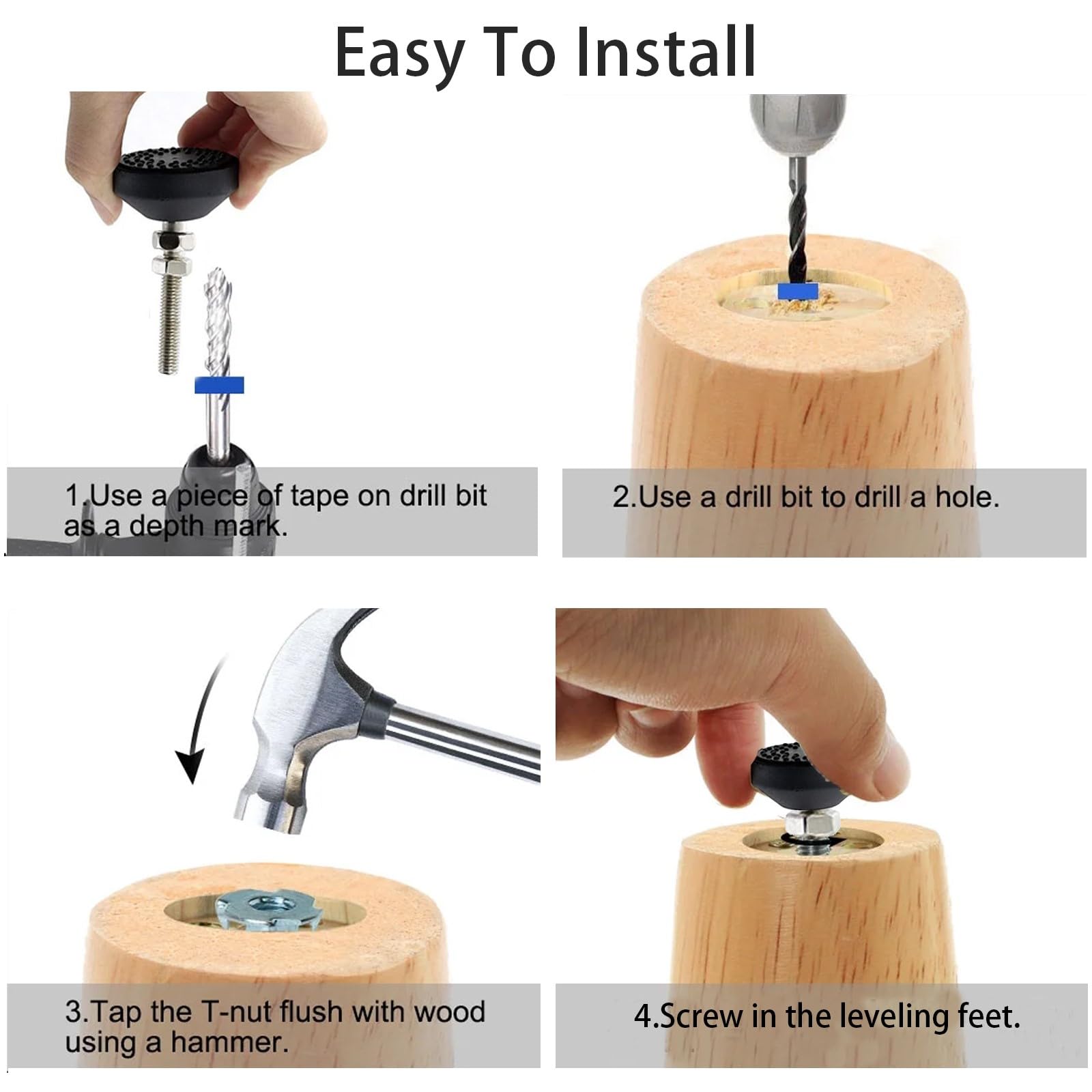 Easy To Install

1.Use a piece of tape on drill bit as a depth mark.

2.Use a drill bit to drill a hole.

3.Tap the T-nut flush with wood using a hammer.

4.Screw in the leveling feet.