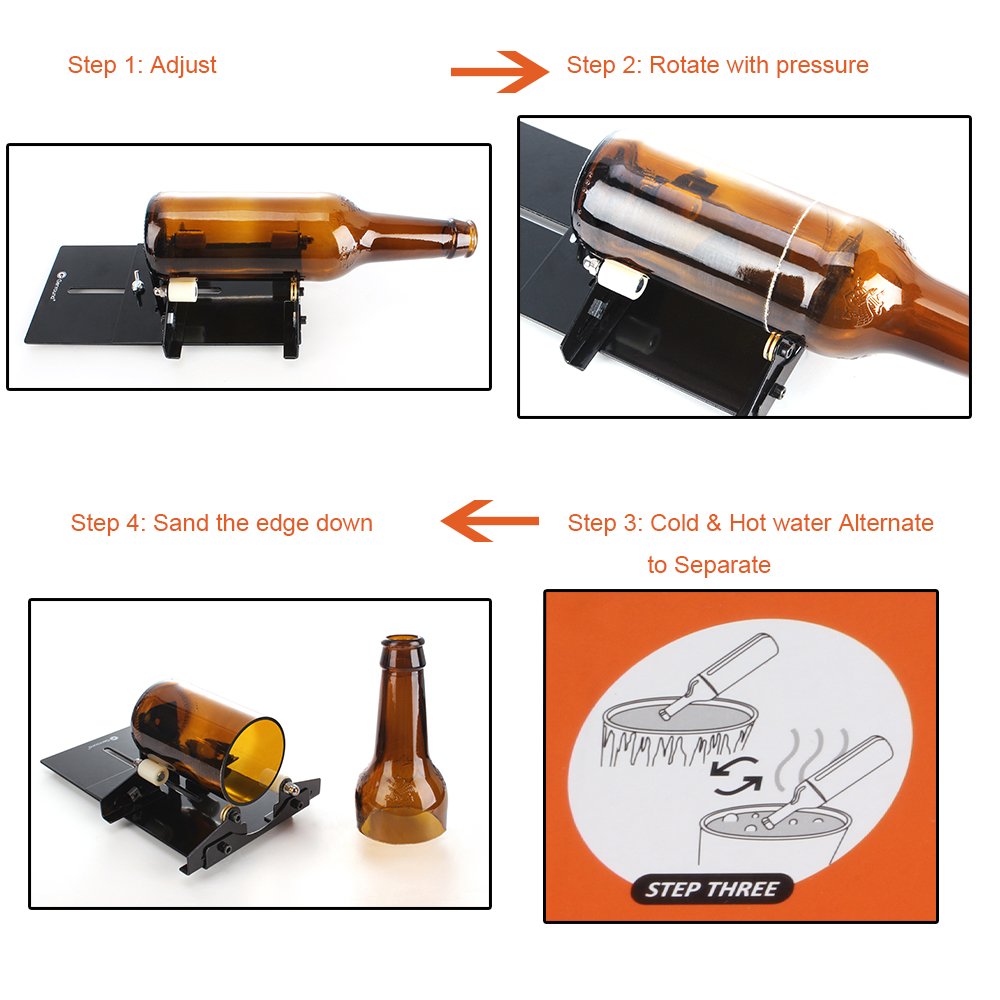 Step 1: Adjust

Step 2: Rotate with pressure

Step 4: Sand the edge down

Step 3: Cold & Hot water Alternate to Separate

STEP THREE