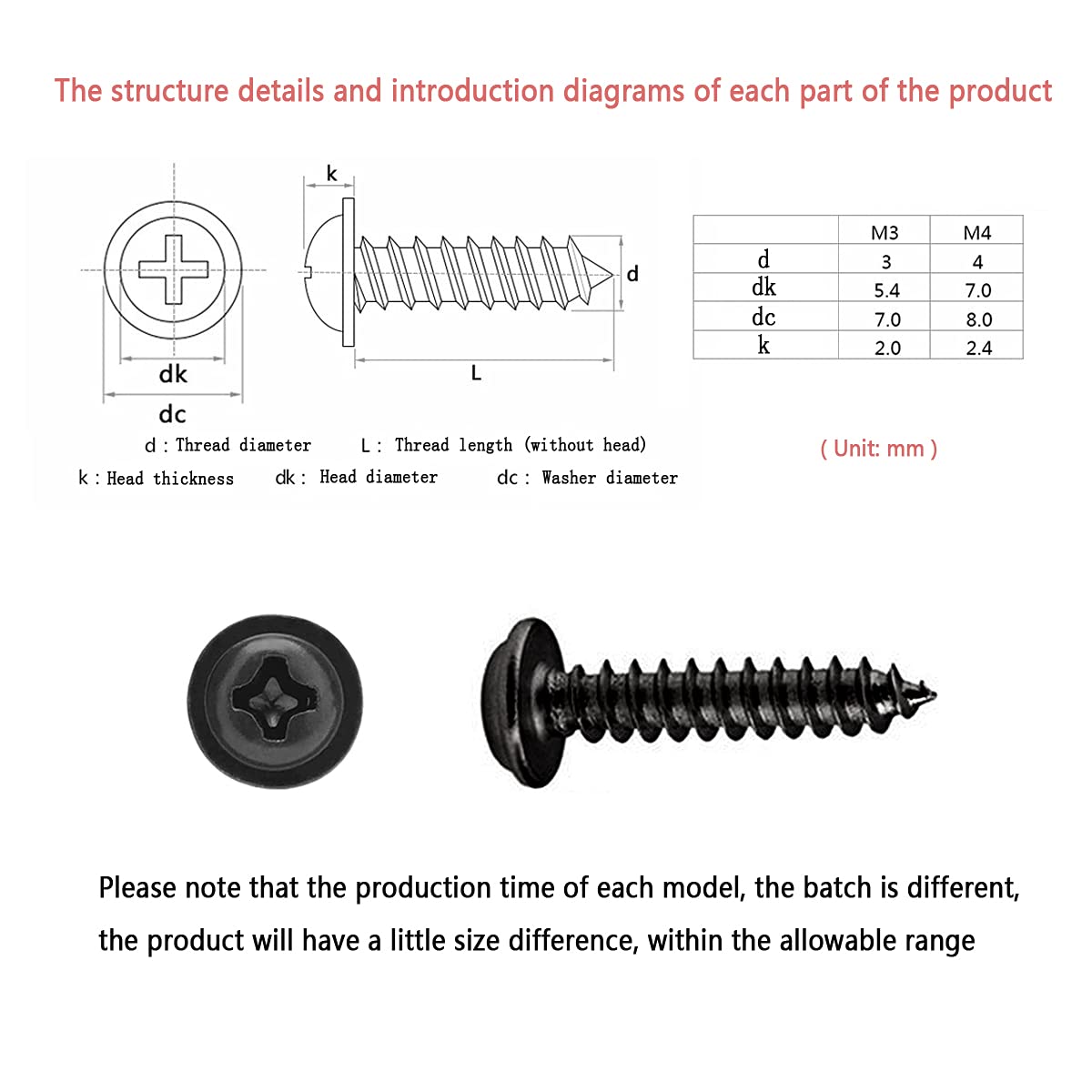 The structure details and introduction diagrams of each part of the product

k

d

dk

L

dc

d : Thread diameter L : Thread length (without head)

k : Head thickness dk : Head diameter dc : Washer diameter

| | M3 | M4 |
|---|---|---|
| d | 3 | 4 |
| dk | 5.4 | 7.0 |
| dc | 7.0 | 8.0 |
| k | 2.0 | 2.4 |

( Unit: mm )

Please note that the production time of each model, the batch is different, the product will have a little size difference, within the allowable range