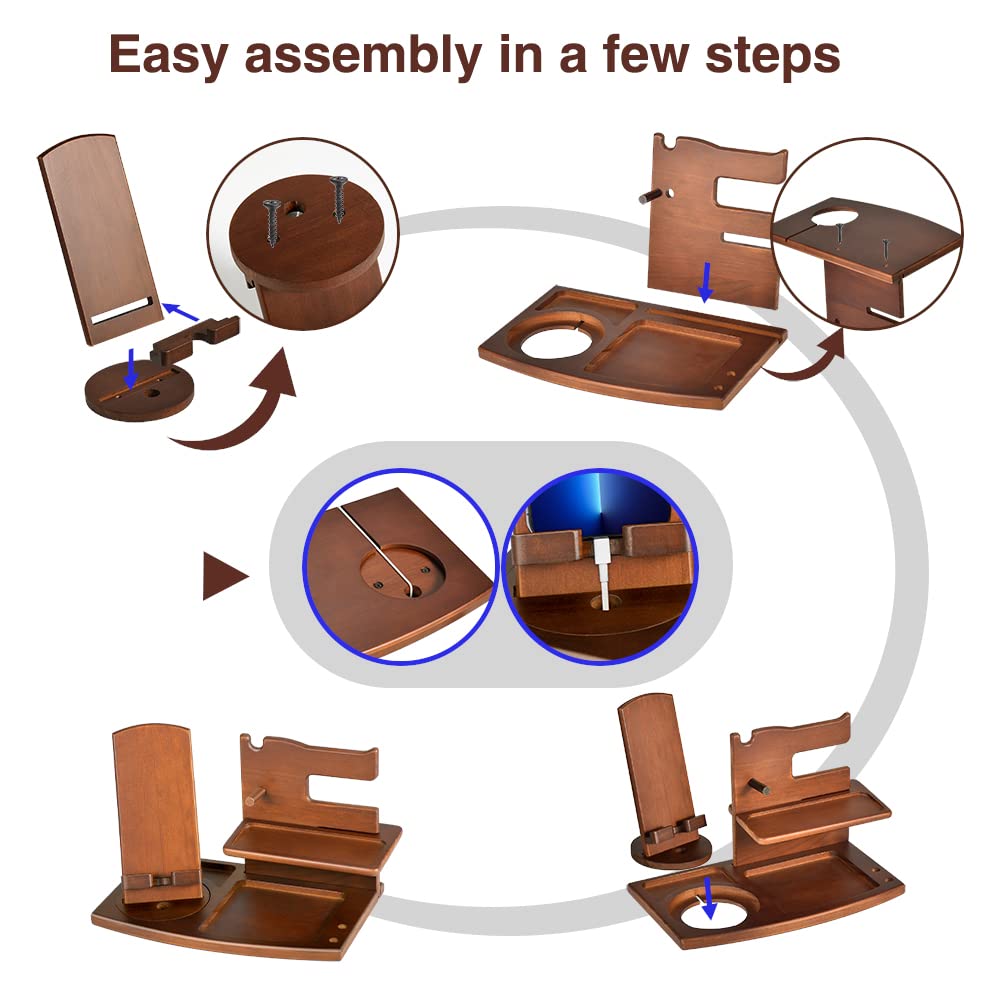 Easy assembly in a few steps