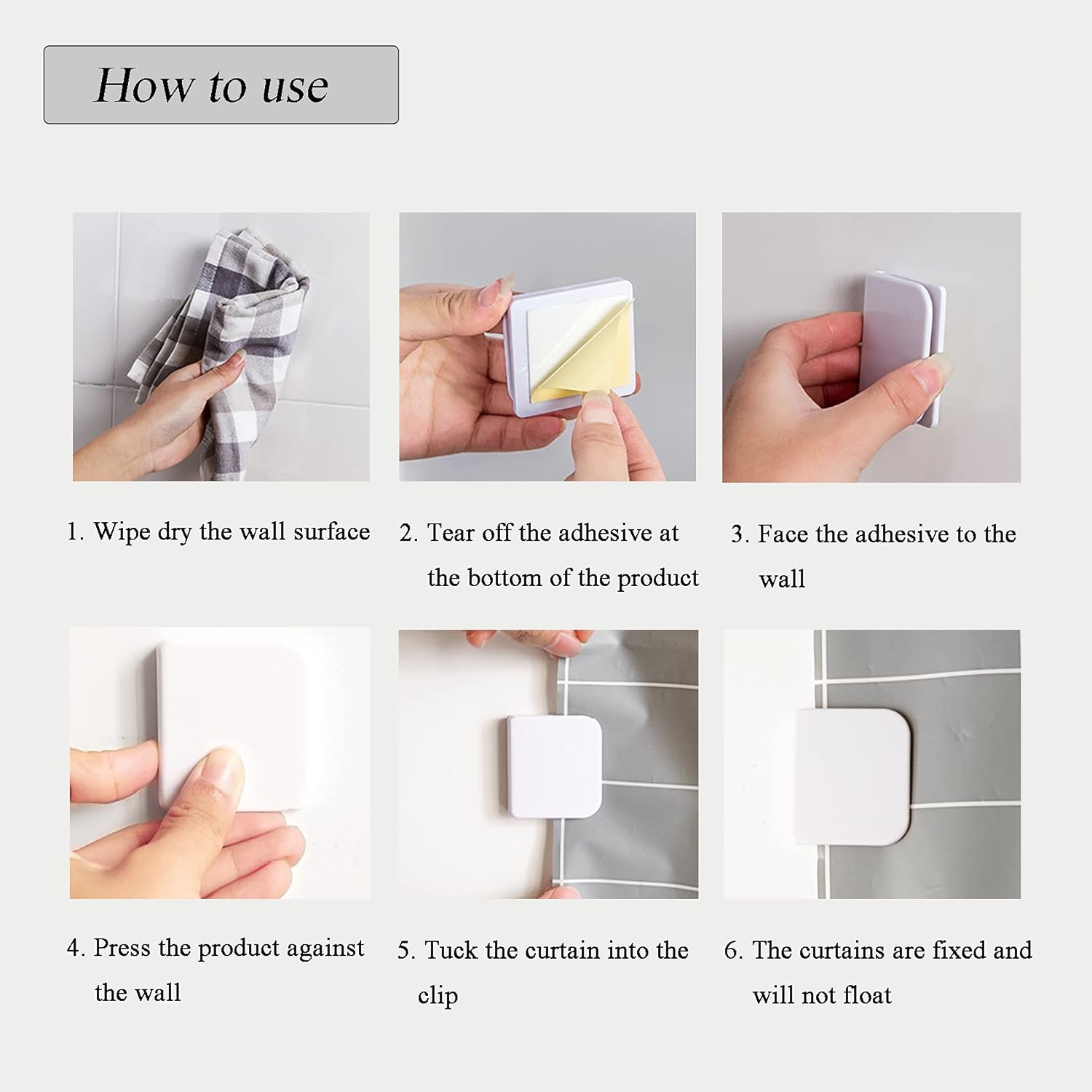 How to use

1. Wipe dry the wall surface

2. Tear off the adhesive at the bottom of the product

3. Face the adhesive to the wall

4. Press the product against the wall

5. Tuck the curtain into the clip

6. The curtains are fixed and will not float