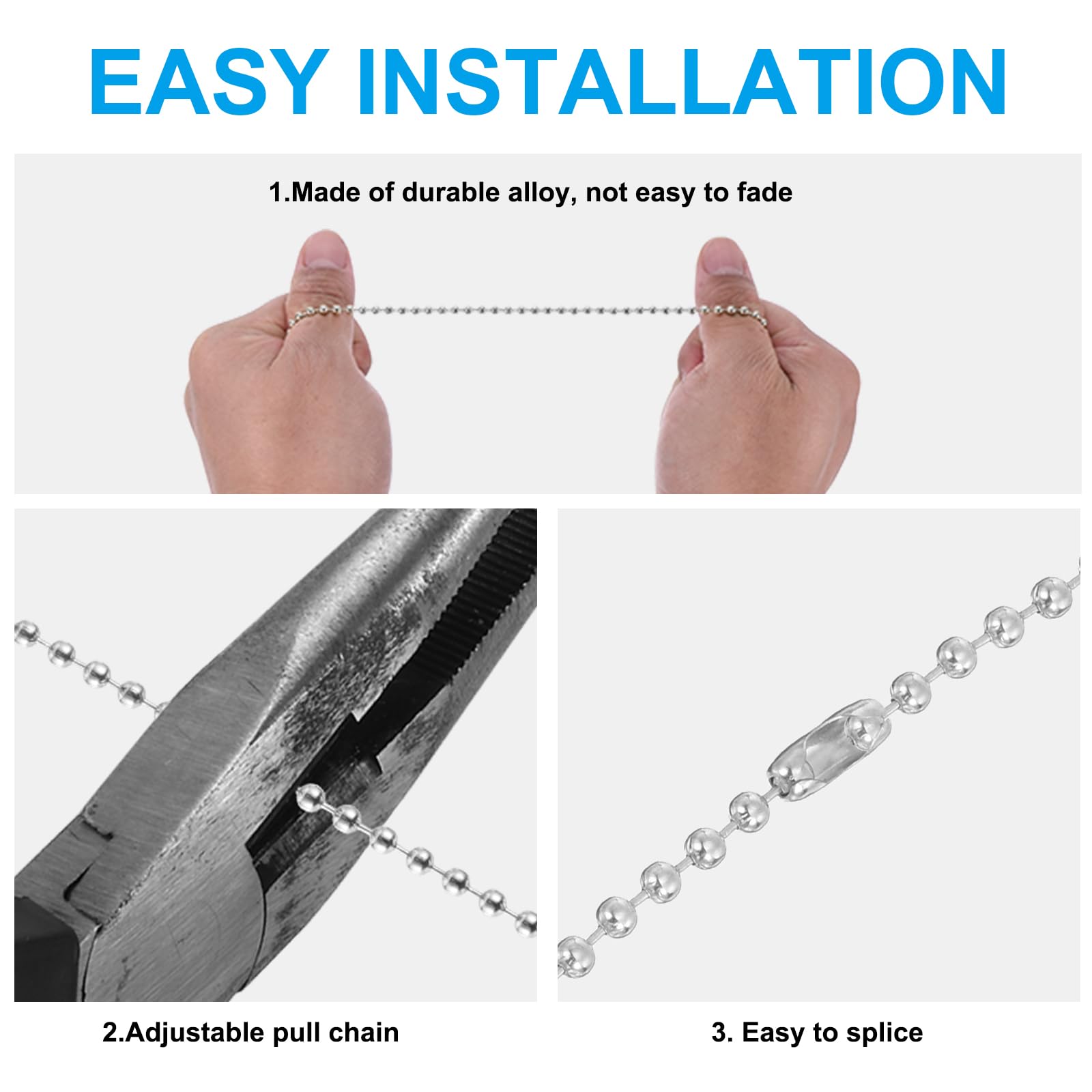 EASY INSTALLATION

1.Made of durable alloy, not easy to fade

2.Adjustable pull chain

3. Easy to splice