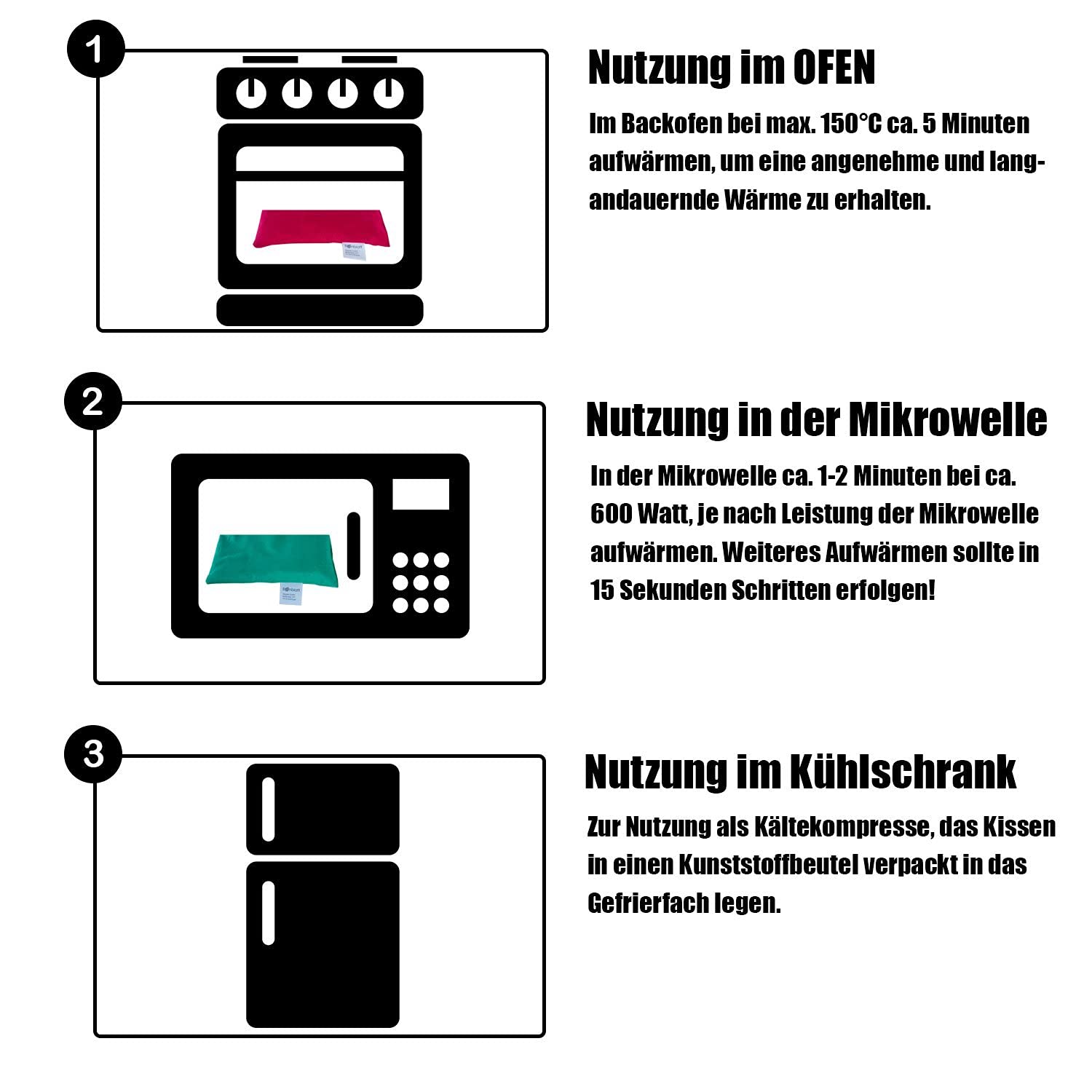 1

Nutzung im OFEN

Im Backofen bei max. 150°C ca. 5 Minuten aufwärmen, um eine angenehme und langandauernde Wärme zu erhalten.

2

Nutzung in der Mikrowelle

In der Mikrowelle ca. 1-2 Minuten bei ca. 600 Watt, je nach Leistung der Mikrowelle aufwärmen. Weiteres Aufwärmen sollte in 15 Sekunden Schritten erfolgen!

3

Nutzung im Kühlschrank

Zur Nutzung als Kältekompresse, das Kissen in einen Kunststoffbeutel verpackt in das Gefrierfach legen.