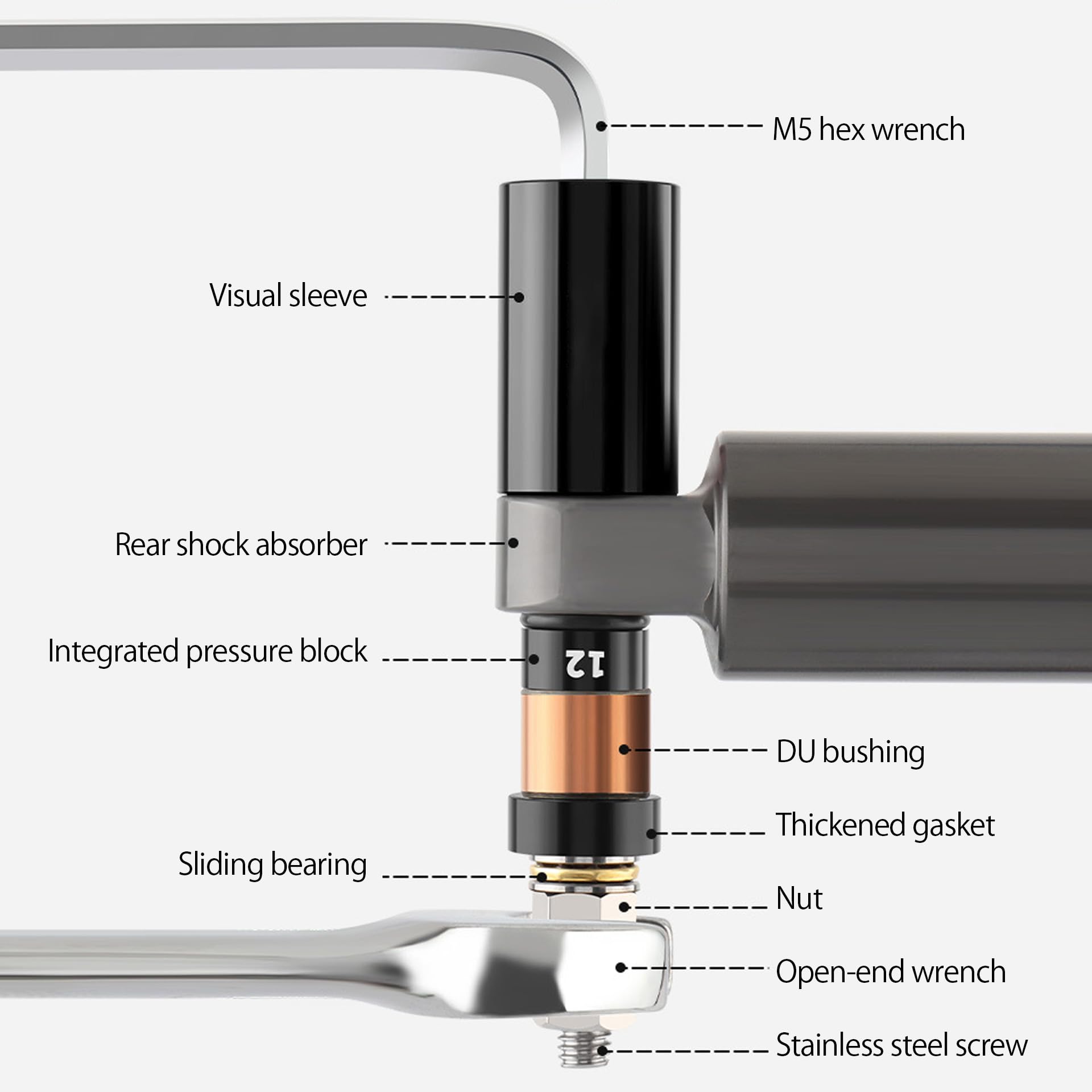 M5 hex wrench

Visual sleeve

Rear shock absorber

Integrated pressure block

12

DU bushing

Thickened gasket

Sliding bearing

Nut

Open-end wrench

Stainless steel screw