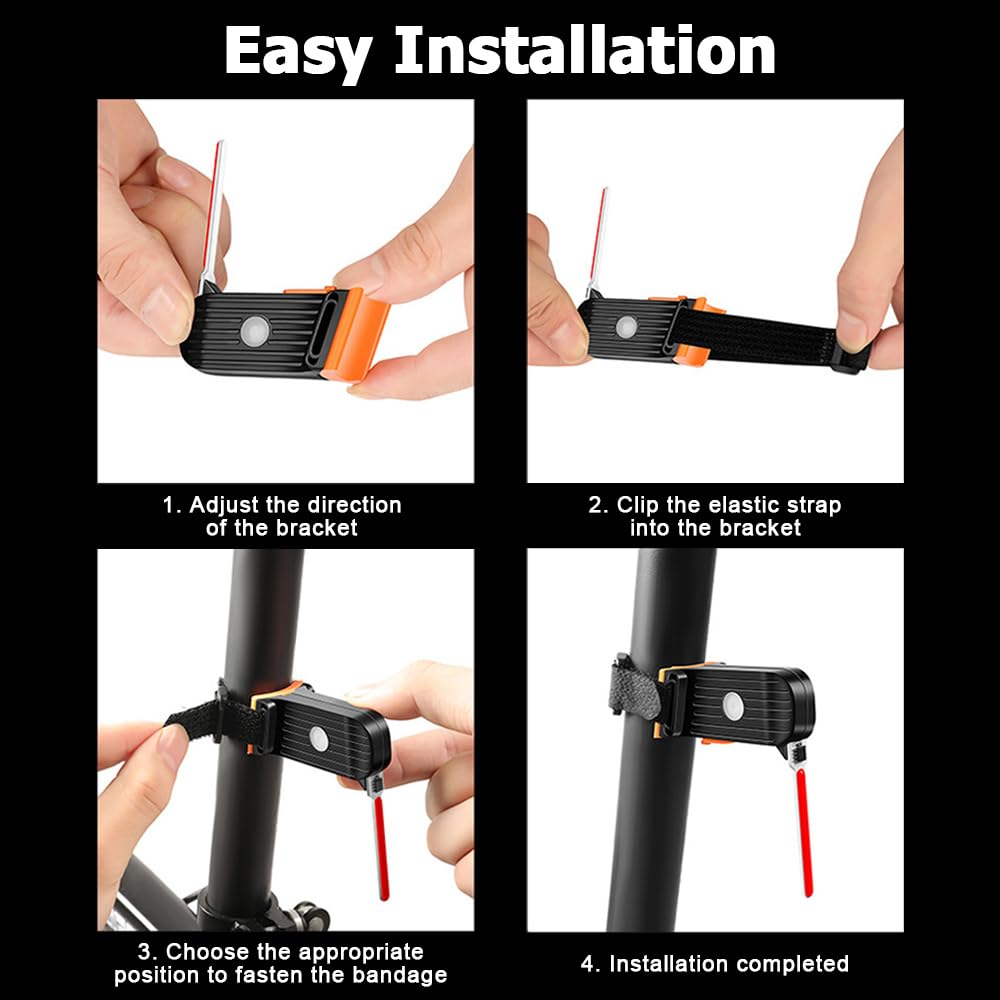 Easy Installation

1. Adjust the direction of the bracket

2. Clip the elastic strap into the bracket

3. Choose the appropriate position to fasten the bandage

4. Installation completed