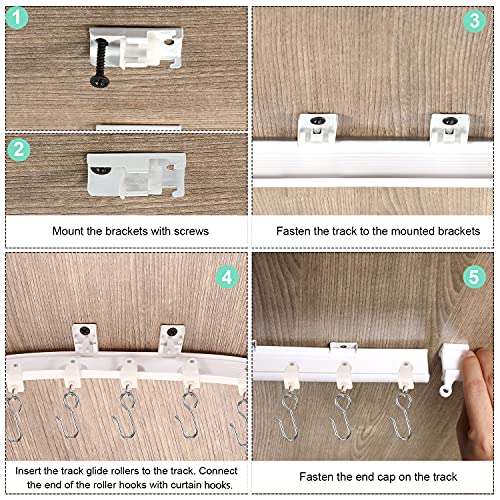 1

2

Mount the brackets with screws

3

Fasten the track to the mounted brackets

4

Insert the track glide rollers to the track. Connect the end of the roller hooks with curtain hooks.

5

Fasten the end cap on the track