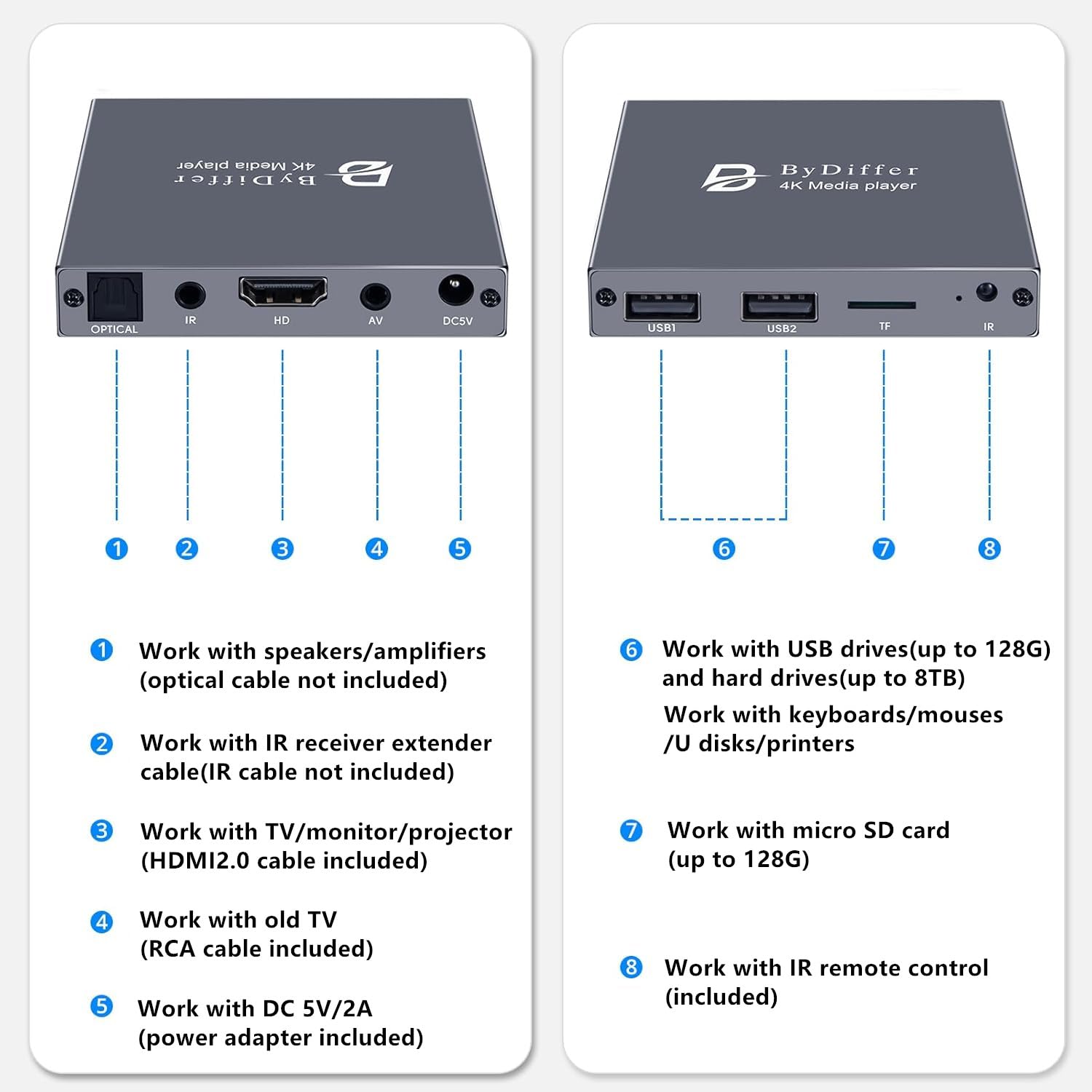 ByDiffer
4K Media player

OPTICAL IR HD AV DC5V

1 2 3 4 5

1 Work with speakers/amplifiers (optical cable not included)

2 Work with IR receiver extender cable(IR cable not included)

3 Work with TV/monitor/projector (HDMI2.0 cable included)

4 Work with old TV (RCA cable included)

5 Work with DC 5V/2A (power adapter included)

ByDiffer
4K Media player

USB1 USB2 TF IR

6 7 8

6 Work with USB drives(up to 128G) and hard drives(up to 8TB)

Work with keyboards/mouses /U disks/printers

7 Work with micro SD card (up to 128G)

8 Work with IR remote control (included)