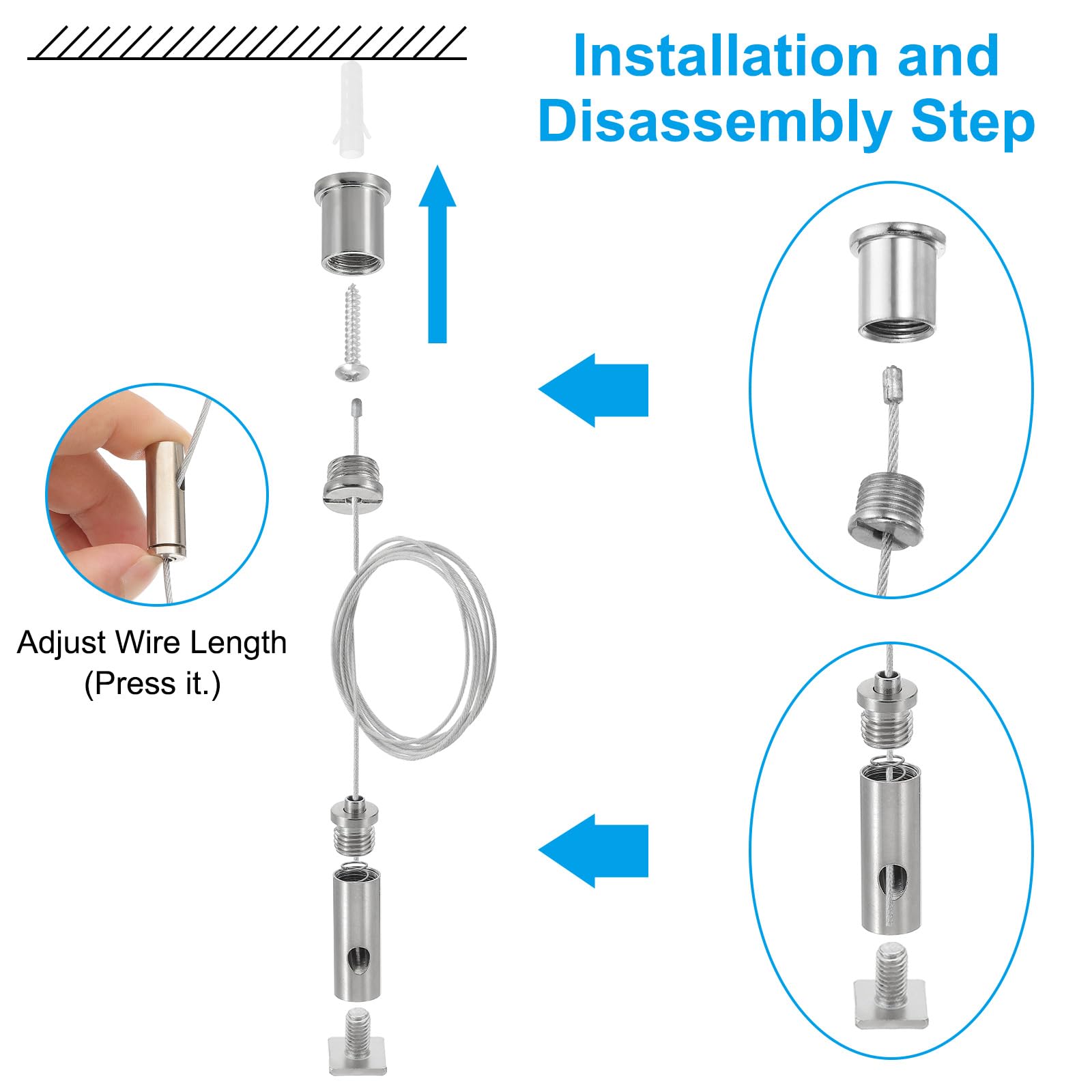 Installation and Disassembly Step

Adjust Wire Length (Press it.)