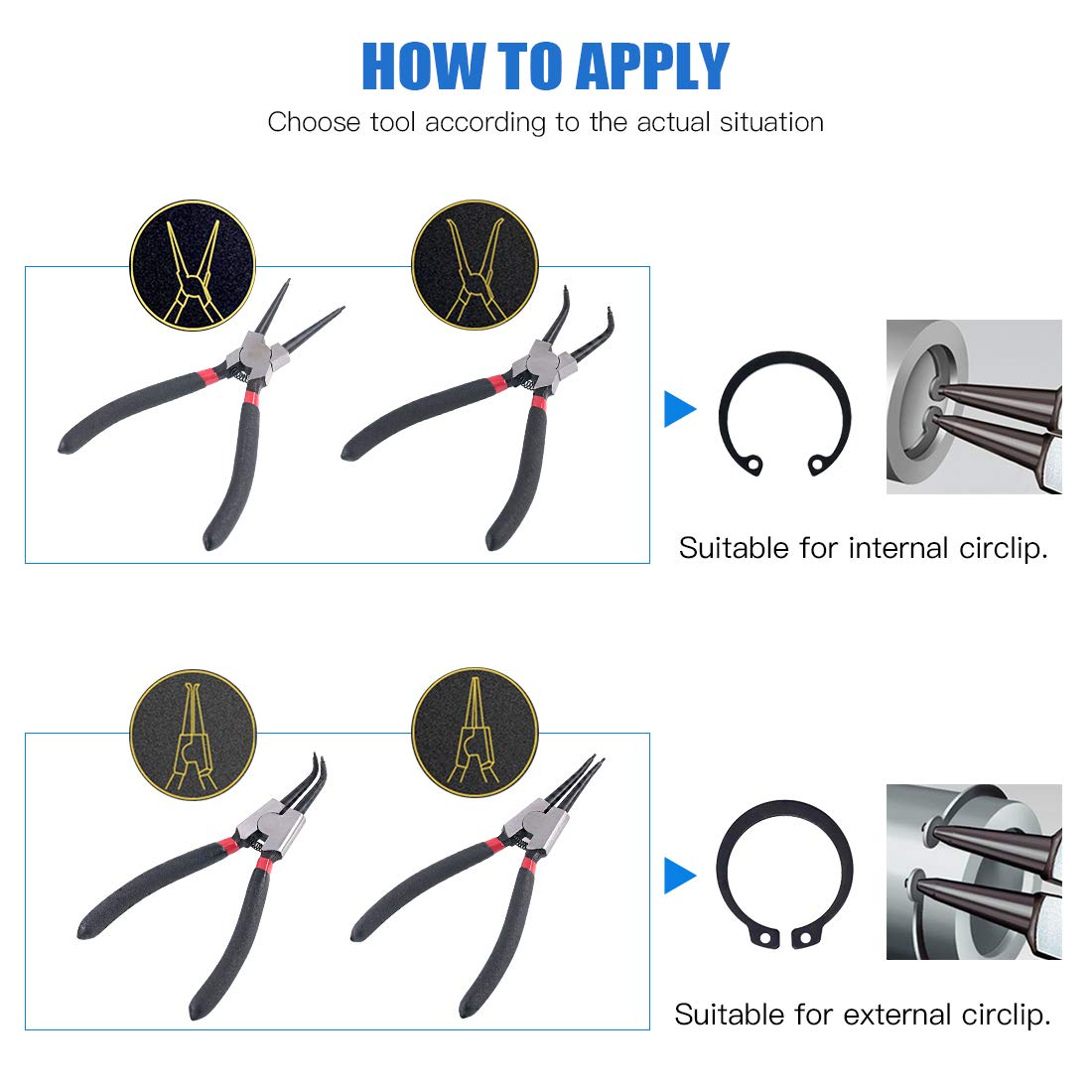 HOW TO APPLY
Choose tool according to the actual situation

Suitable for internal circlip.

Suitable for external circlip.