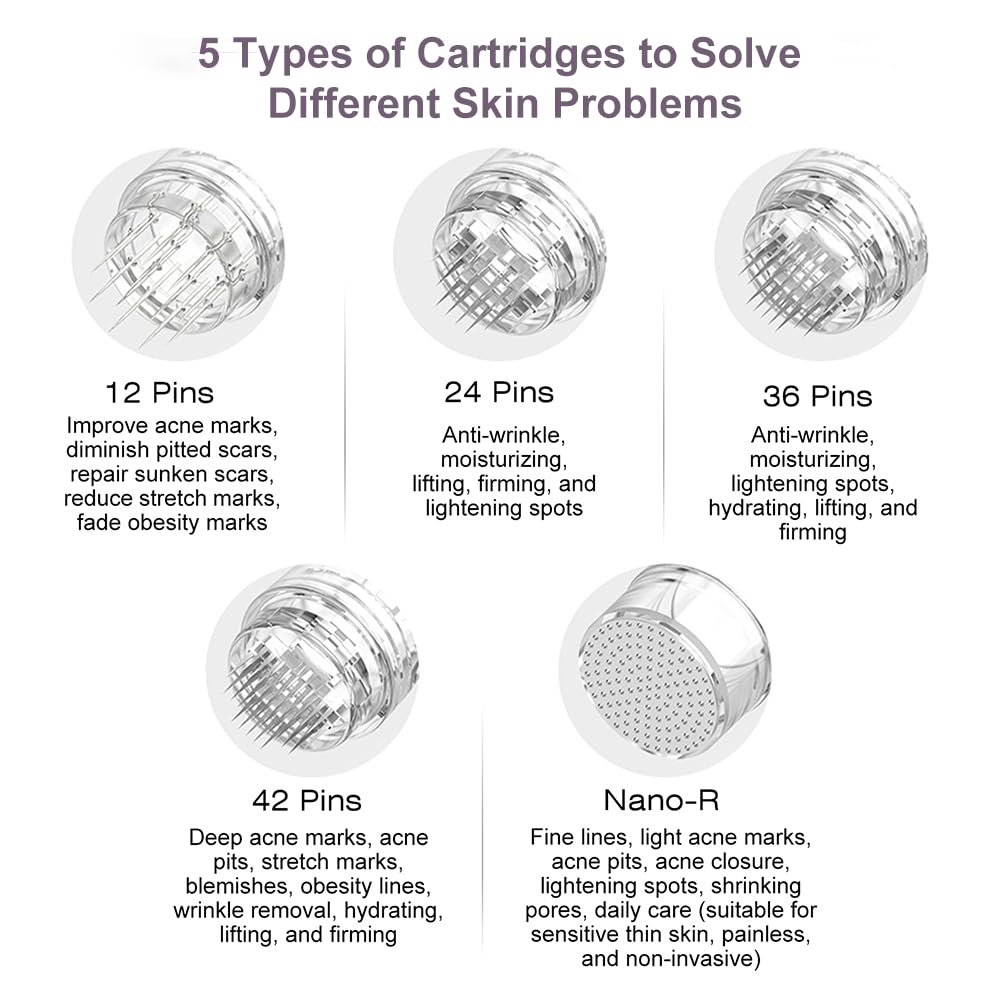 5 Types of Cartridges to Solve Different Skin Problems

12 Pins
Improve acne marks, diminish pitted scars, repair sunken scars, reduce stretch marks, fade obesity marks

24 Pins
Anti-wrinkle, moisturizing, lifting, firming, and lightening spots

36 Pins
Anti-wrinkle, moisturizing, lightening spots, hydrating, lifting, and firming

42 Pins
Deep acne marks, acne pits, stretch marks, blemishes, obesity lines, wrinkle removal, hydrating, lifting, and firming

Nano-R
Fine lines, light acne marks, acne pits, acne closure, lightening spots, shrinking pores, daily care (suitable for sensitive thin skin, painless, and non-invasive)