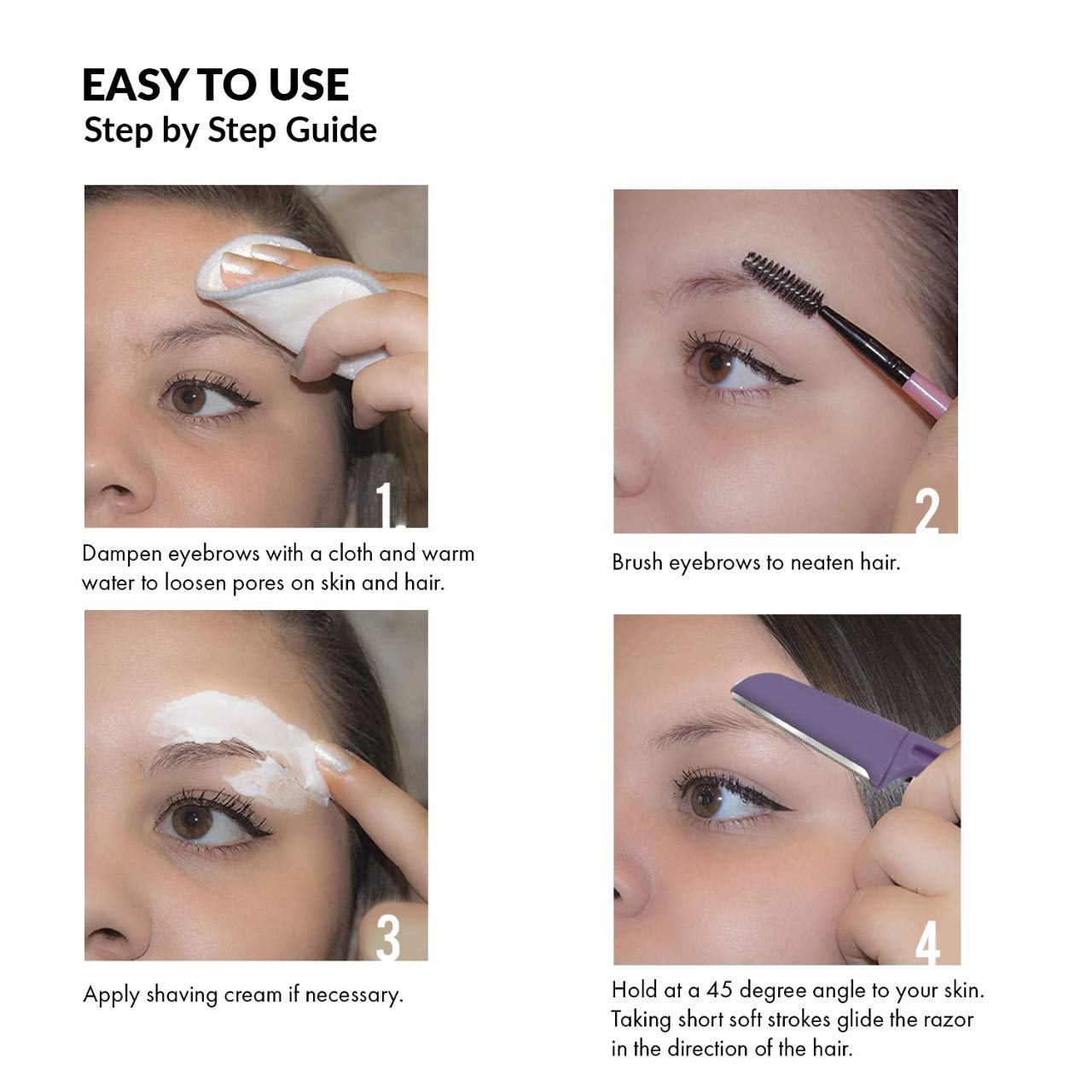 EASY TO USE
Step by Step Guide

1.

Dampen eyebrows with a cloth and warm water to loosen pores on skin and hair.

2

Brush eyebrows to neaten hair.

3

Apply shaving cream if necessary.

4

Hold at a 45 degree angle to your skin. Taking short soft strokes glide the razor in the direction of the hair.