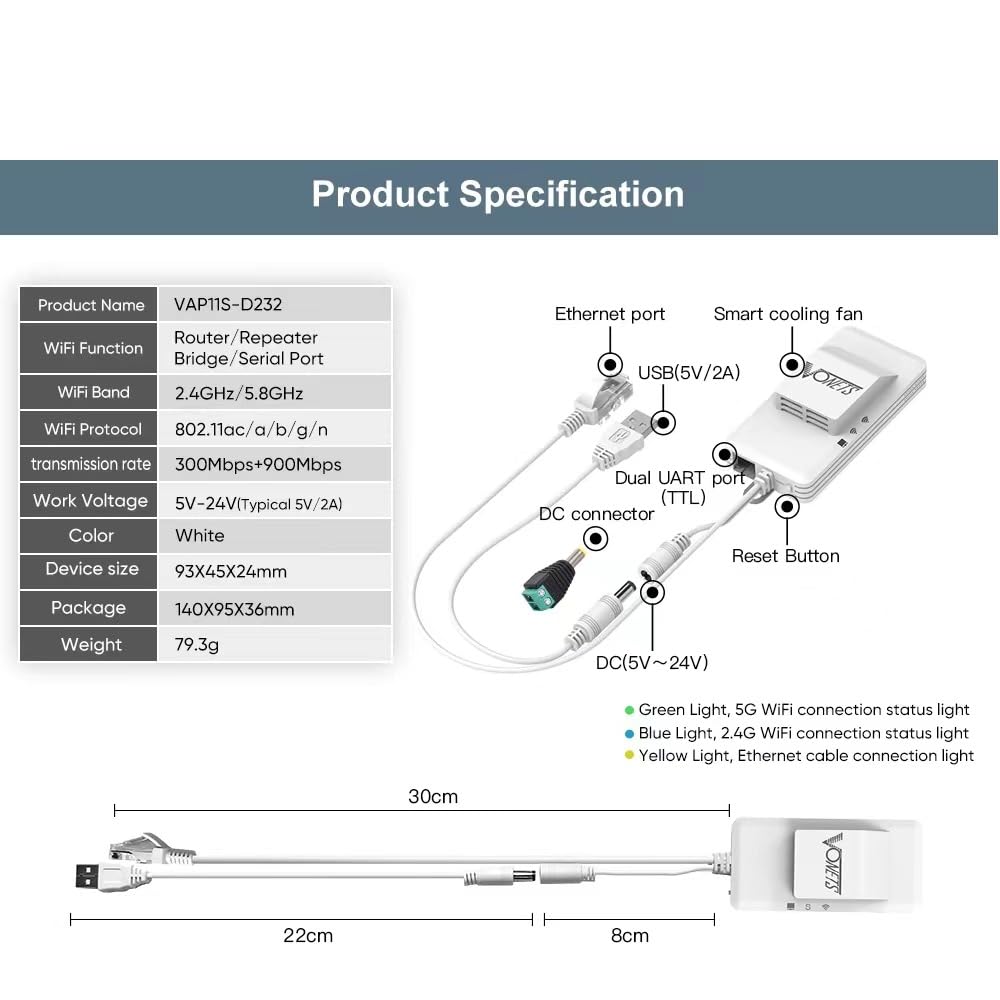 Product Specification

| Product Name | VAP11S-D232 |
|---|---|
| WiFi Function | Router/Repeater Bridge/Serial Port |
| WiFi Band | 2.4GHz/5.8GHz |
| WiFi Protocol | 802.11ac/a/b/g/n |
| transmission rate | 300Mbps+900Mbps |
| Work Voltage | 5V-24V(Typical 5V/2A) |
| Color | White |
| Device size | 93X45X24mm |
| Package | 140X95X36mm |
| Weight | 79.3g |

Ethernet port

Smart cooling fan

USB(5V/2A)

VONETS

Dual UART port (TTL)

DC connector

Reset Button

DC(5V～24V)

Green Light, 5G WiFi connection status light

Blue Light, 2.4G WiFi connection status light

Yellow Light, Ethernet cable connection light

30cm

VONETS

22cm

8cm