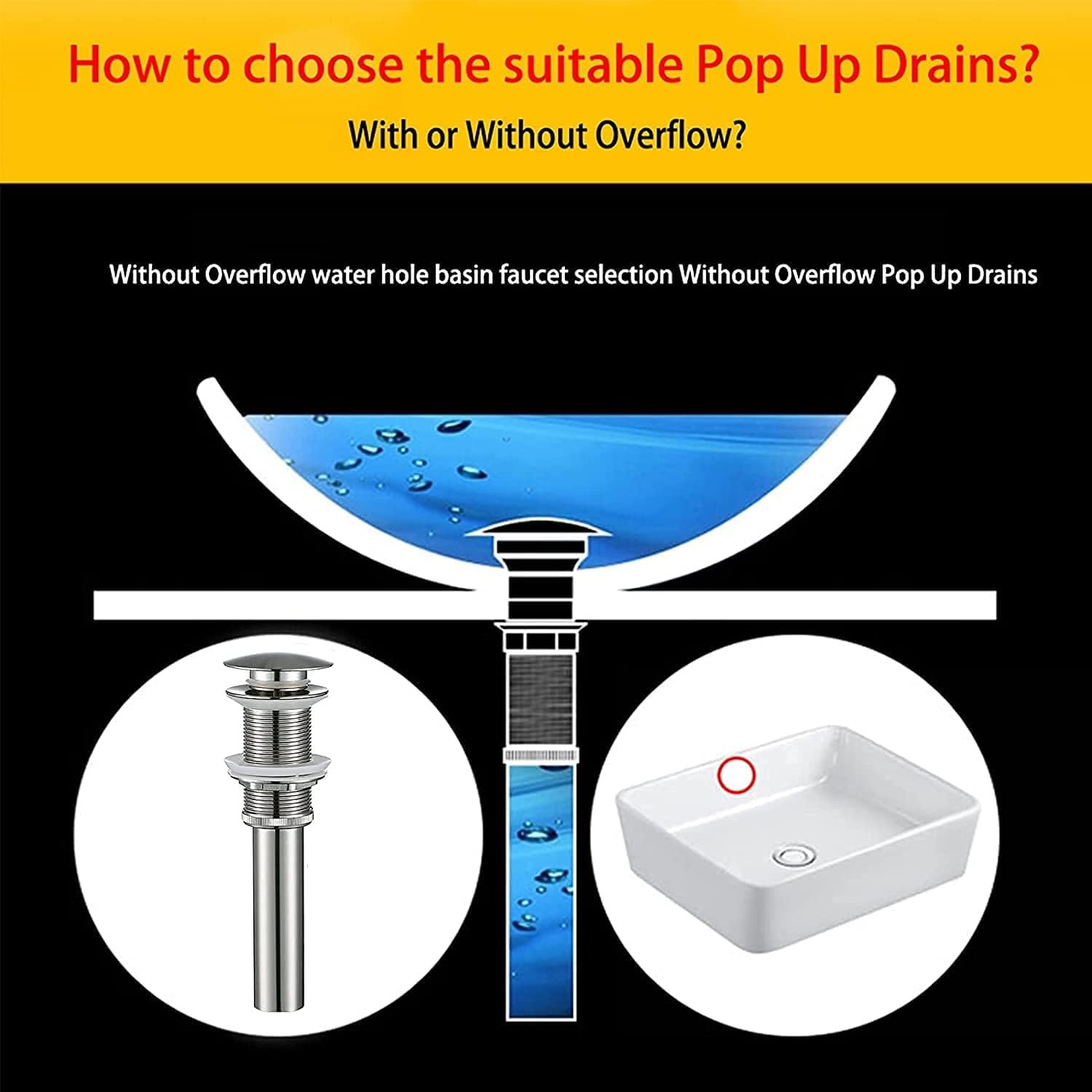 How to choose the suitable Pop Up Drains?

With or Without Overflow?

Without Overflow water hole basin faucet selection Without Overflow Pop Up Drains