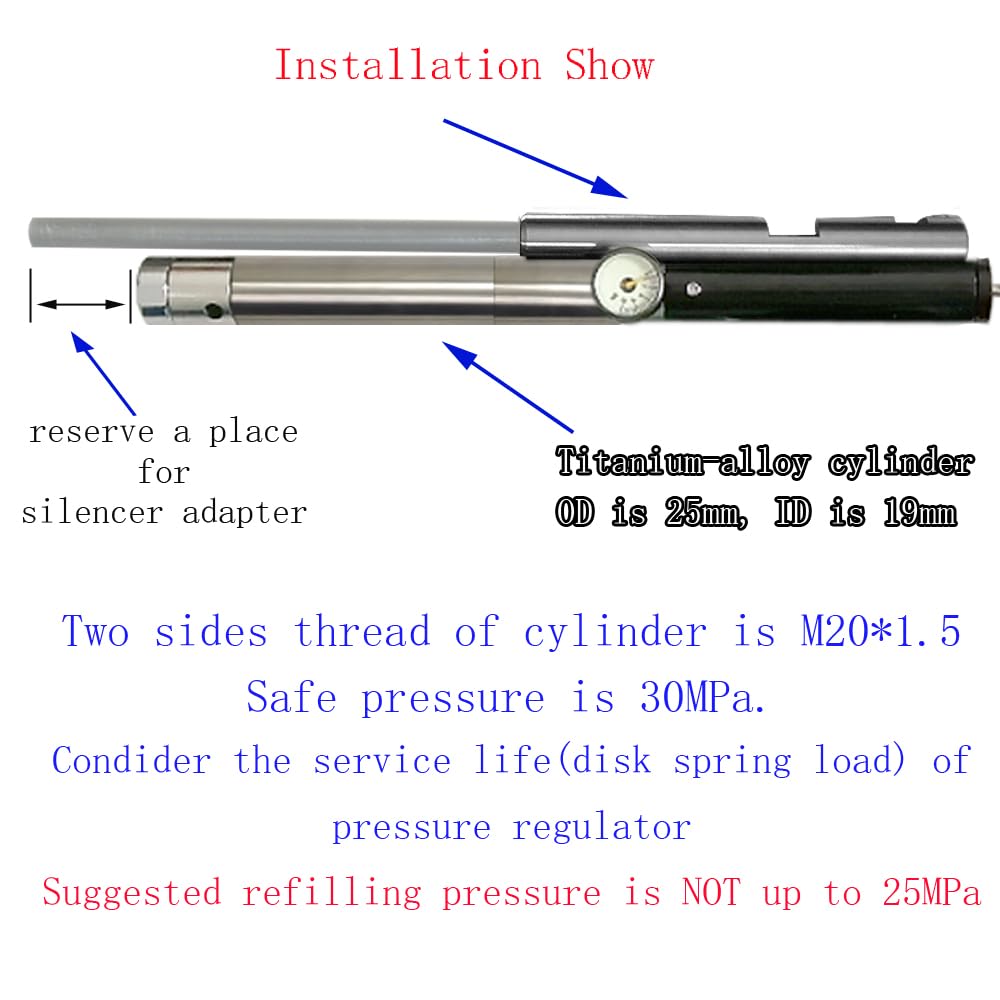 Installation Show

reserve a place for silencer adapter

Titanium-alloy cylinder
OD is 25mm, ID is 19mm

Two sides thread of cylinder is M20*1.5
Safe pressure is 30MPa.
Condider the service life(disk spring load) of pressure regulator
Suggested refilling pressure is NOT up to 25MPa