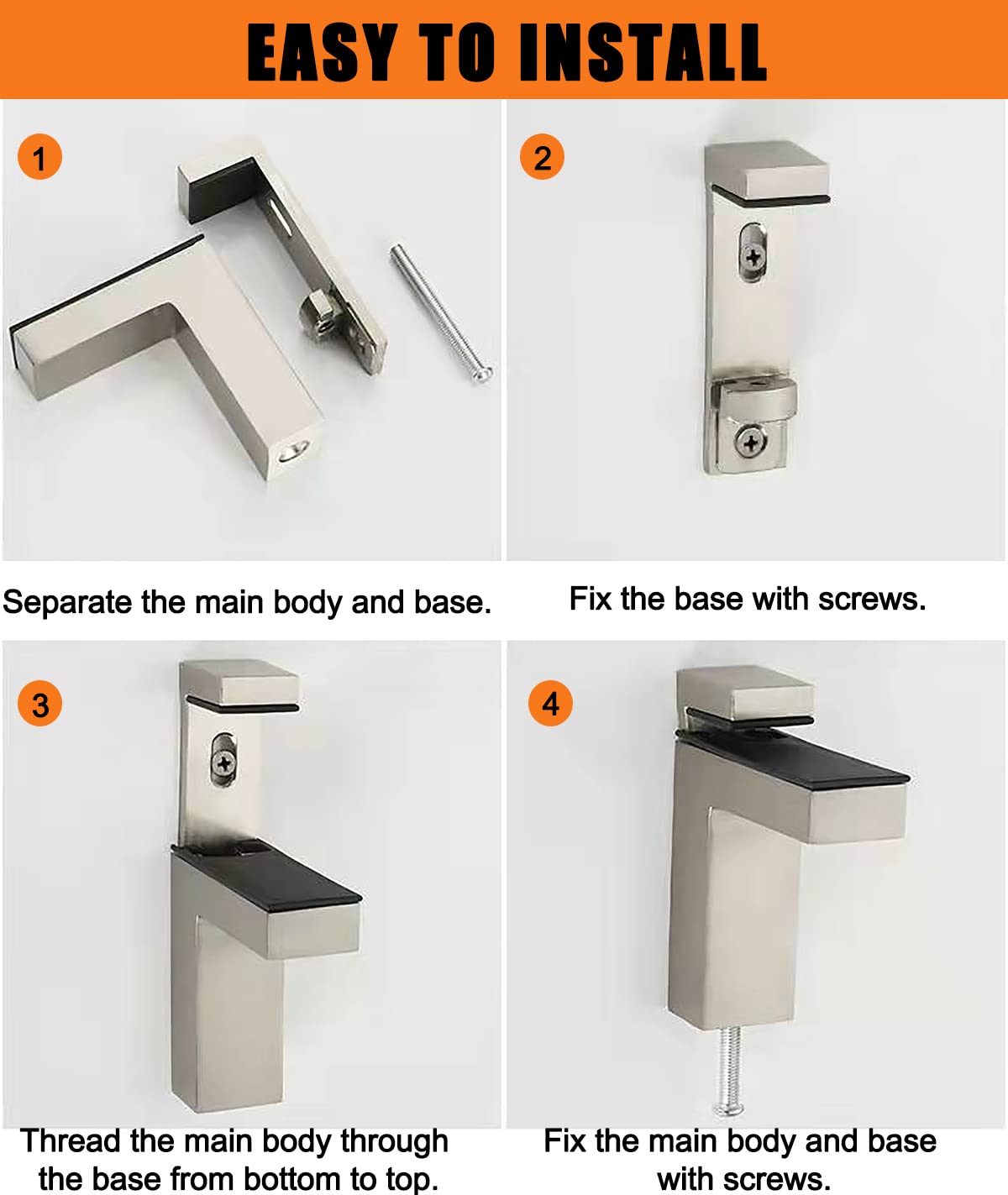 EASY TO INSTALL

1

Separate the main body and base.

2

Fix the base with screws.

3

Thread the main body through the base from bottom to top.

4

Fix the main body and base with screws.