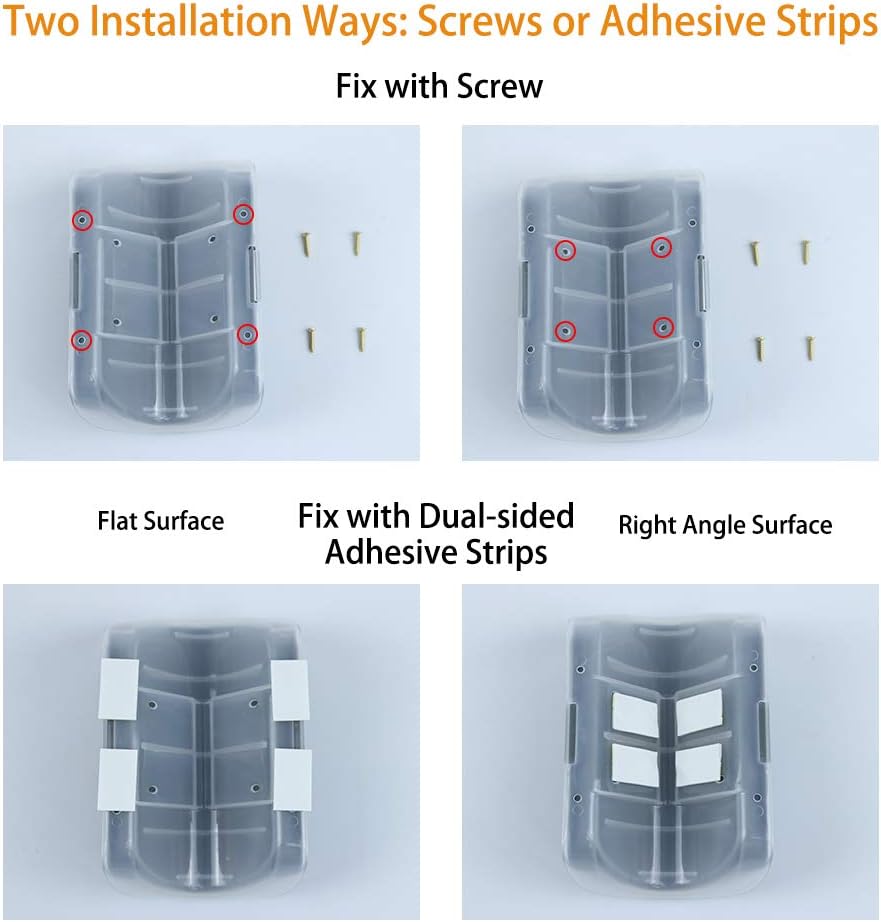 Two Installation Ways: Screws or Adhesive Strips

Fix with Screw

Flat Surface

Fix with Dual-sided Adhesive Strips

Right Angle Surface