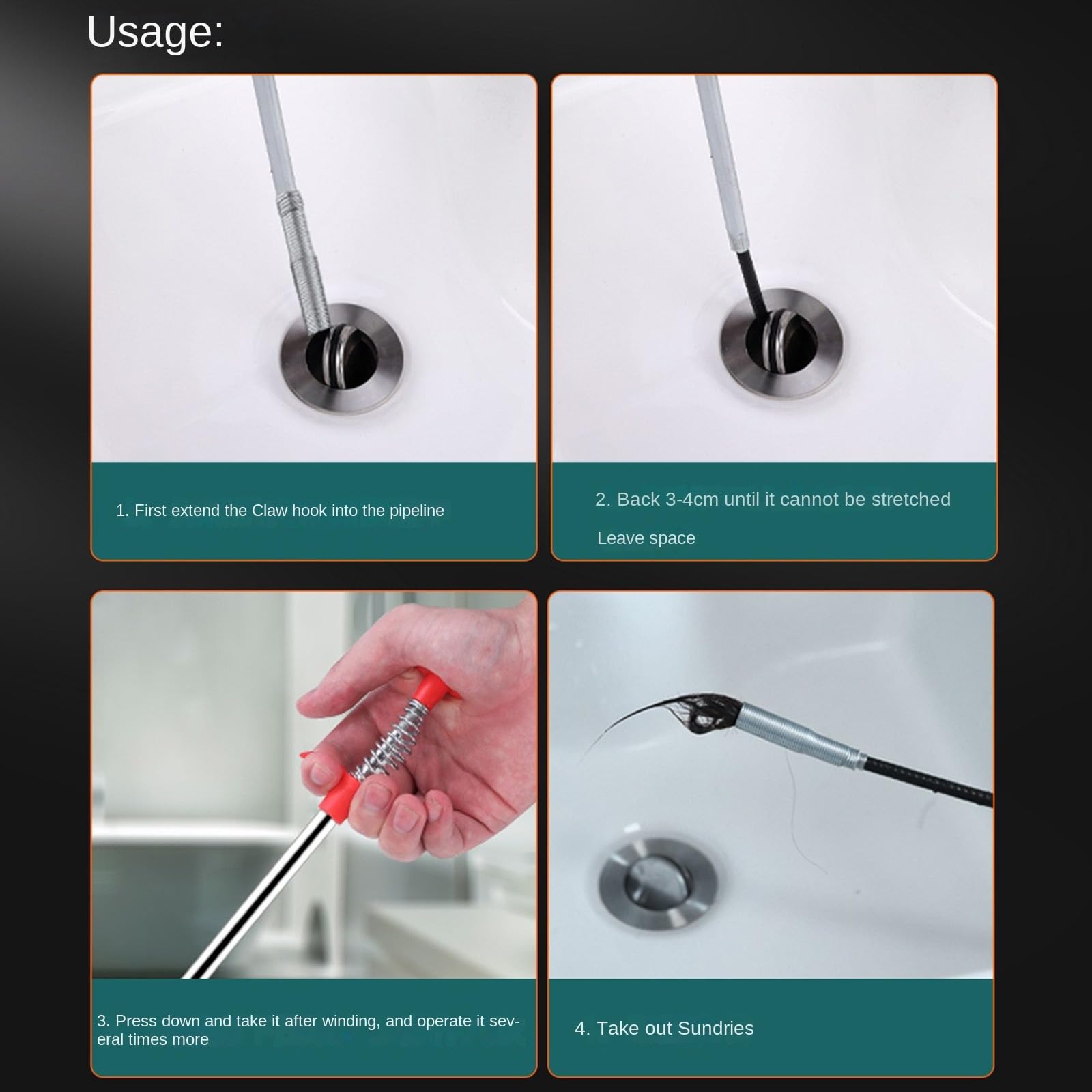 Usage:

1. First extend the Claw hook into the pipeline

2. Back 3-4cm until it cannot be stretched

Leave space

3. Press down and take it after winding, and operate it several times more

4. Take out Sundries