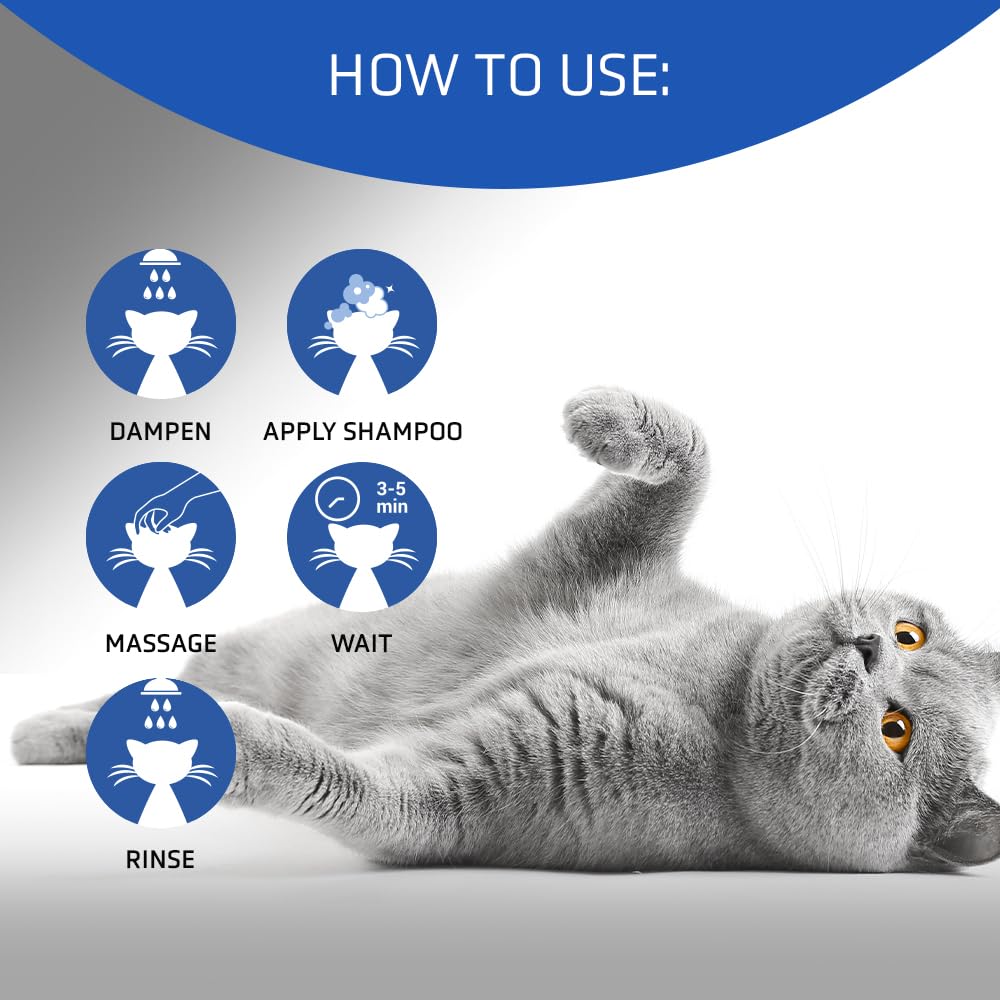 HOW TO USE:

DAMPEN

APPLY SHAMPOO

MASSAGE

3-5 min

WAIT

RINSE