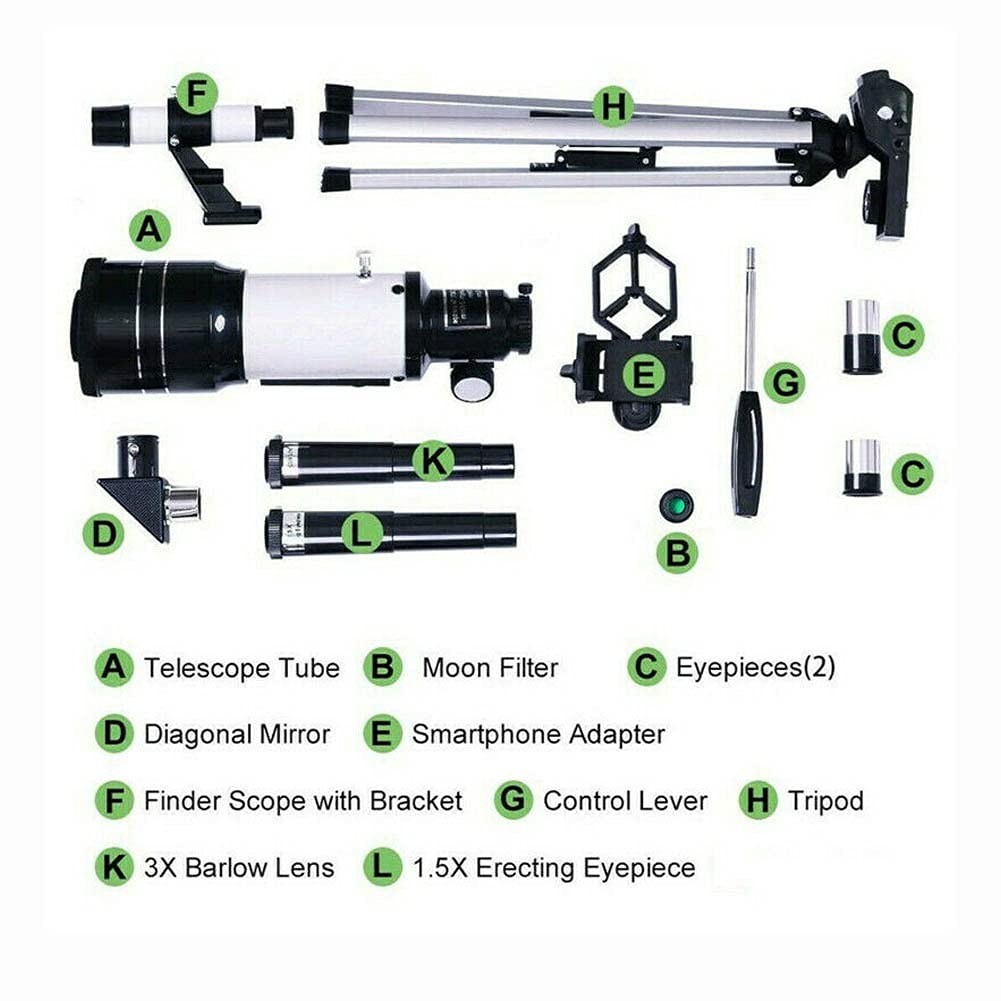 F

H

A

E

G

C

C

K

D

L

B

A Telescope Tube
B Moon Filter
C Eyepieces(2)

D Diagonal Mirror
E Smartphone Adapter

F Finder Scope with Bracket
G Control Lever
H Tripod

K 3X Barlow Lens
L 1.5X Erecting Eyepiece