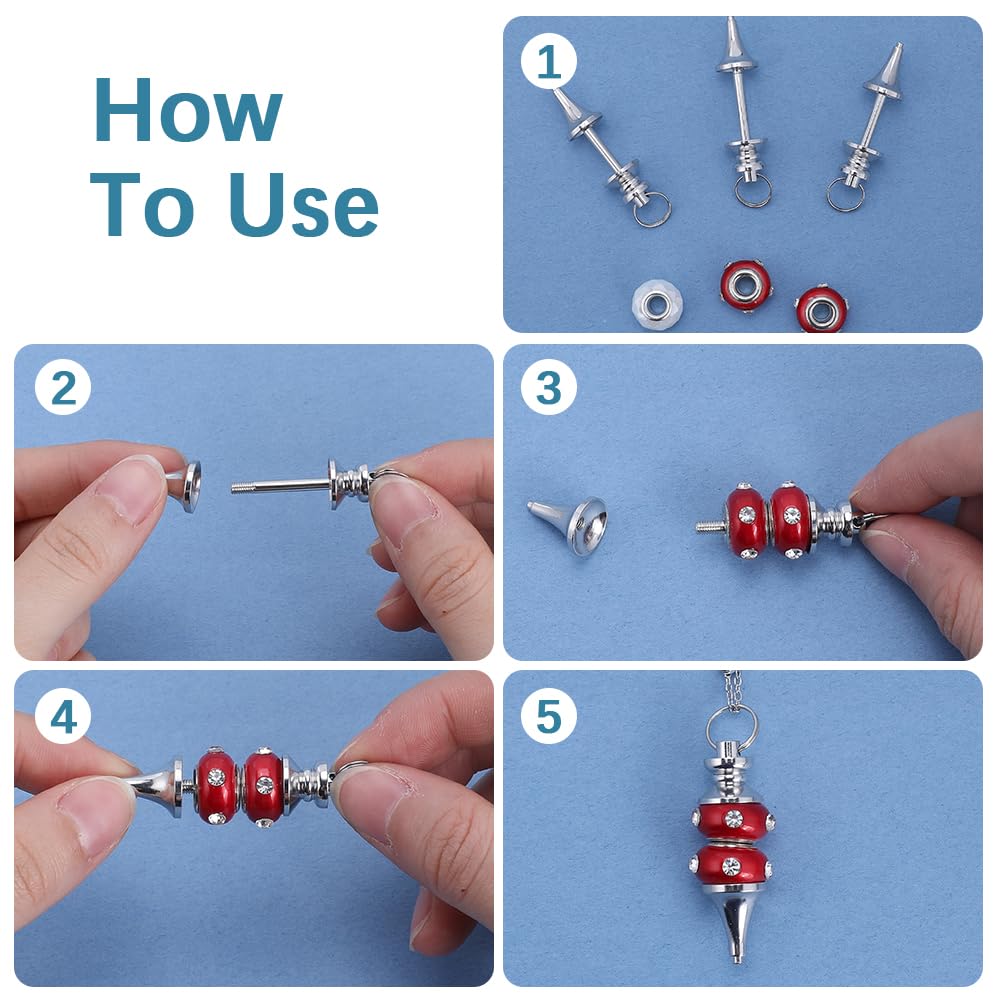 How To Use

1

2

3

4

5