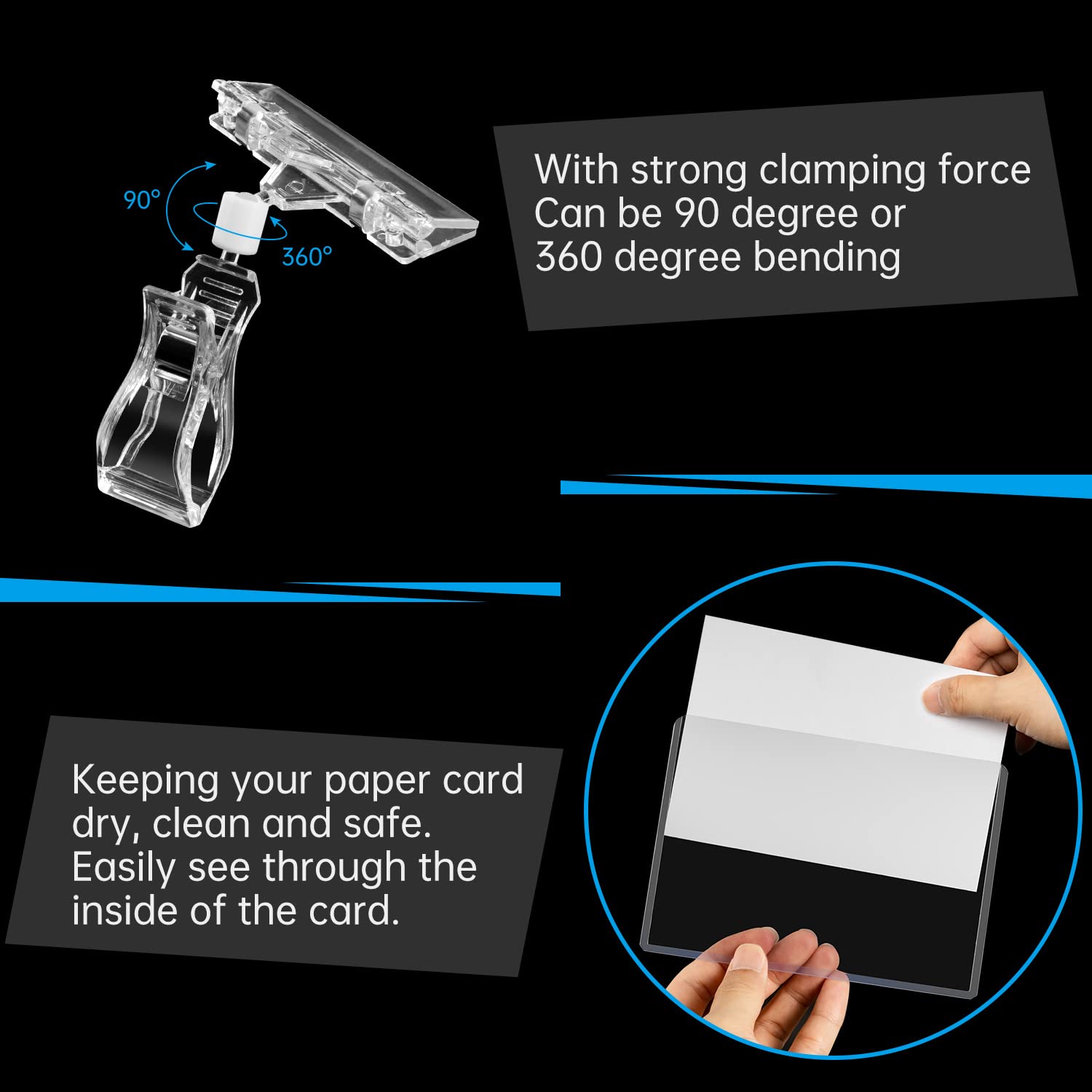 90°

360°

With strong clamping force
Can be 90 degree or
360 degree bending

Keeping your paper card dry, clean and safe. Easily see through the inside of the card.