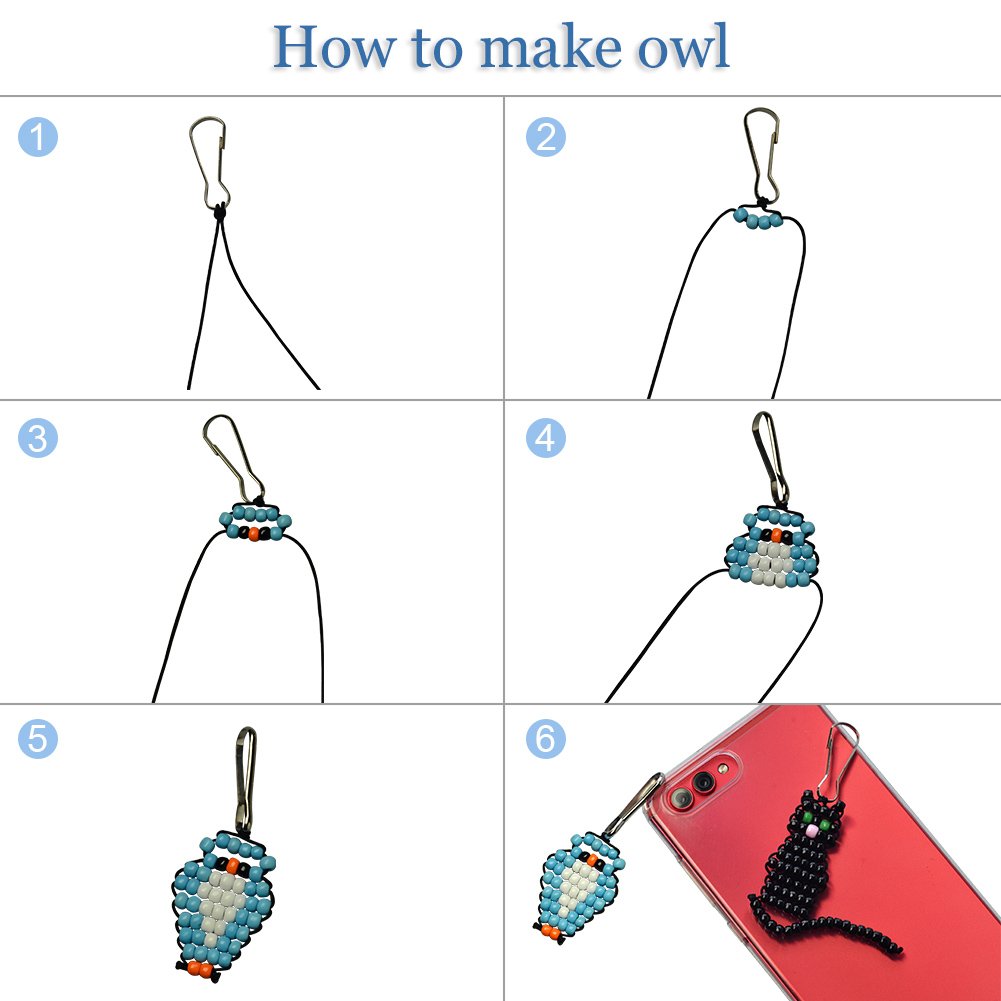 How to make owl

1

2

3

4

5

6